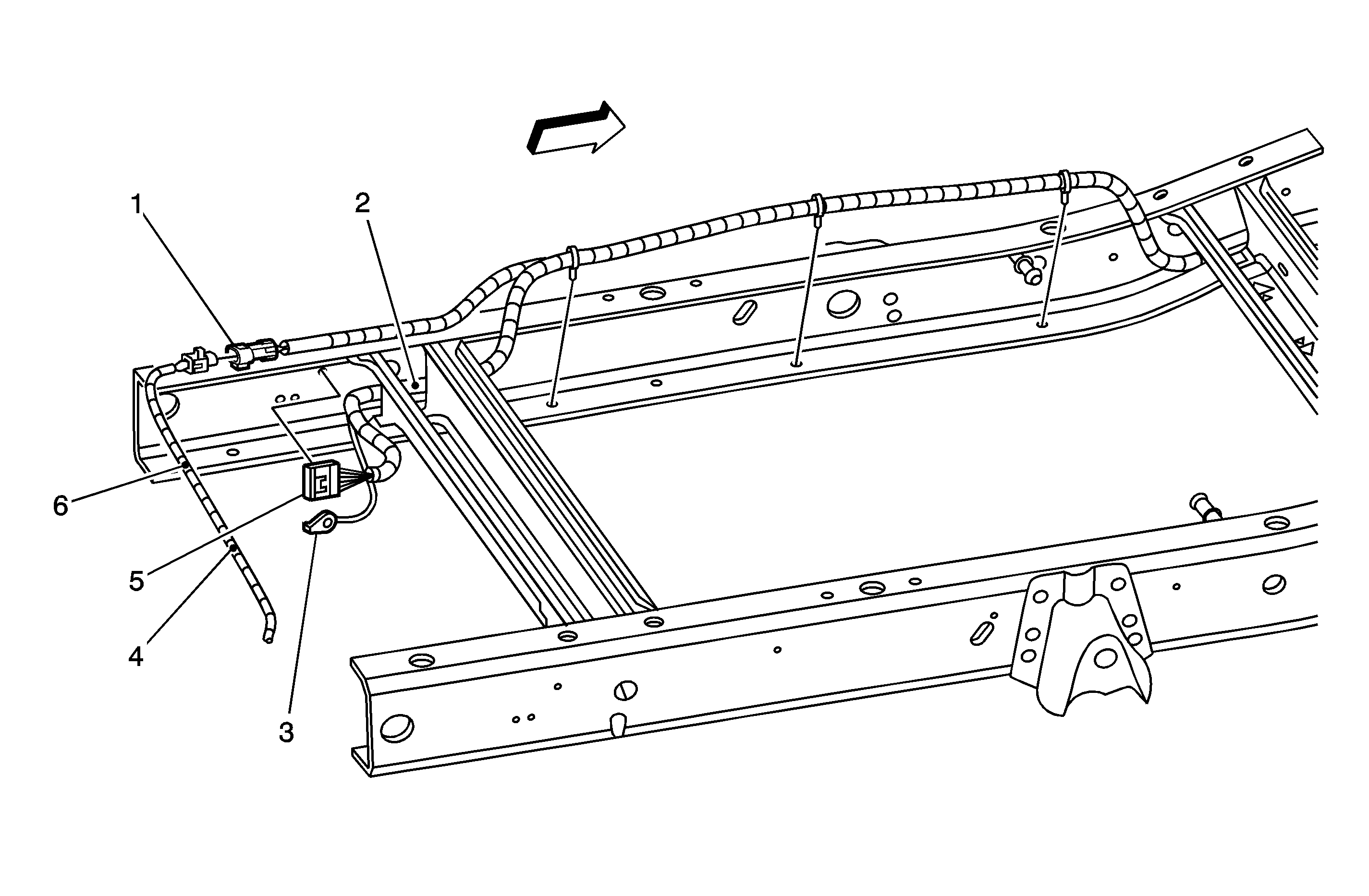 1
2
6
5
4
3