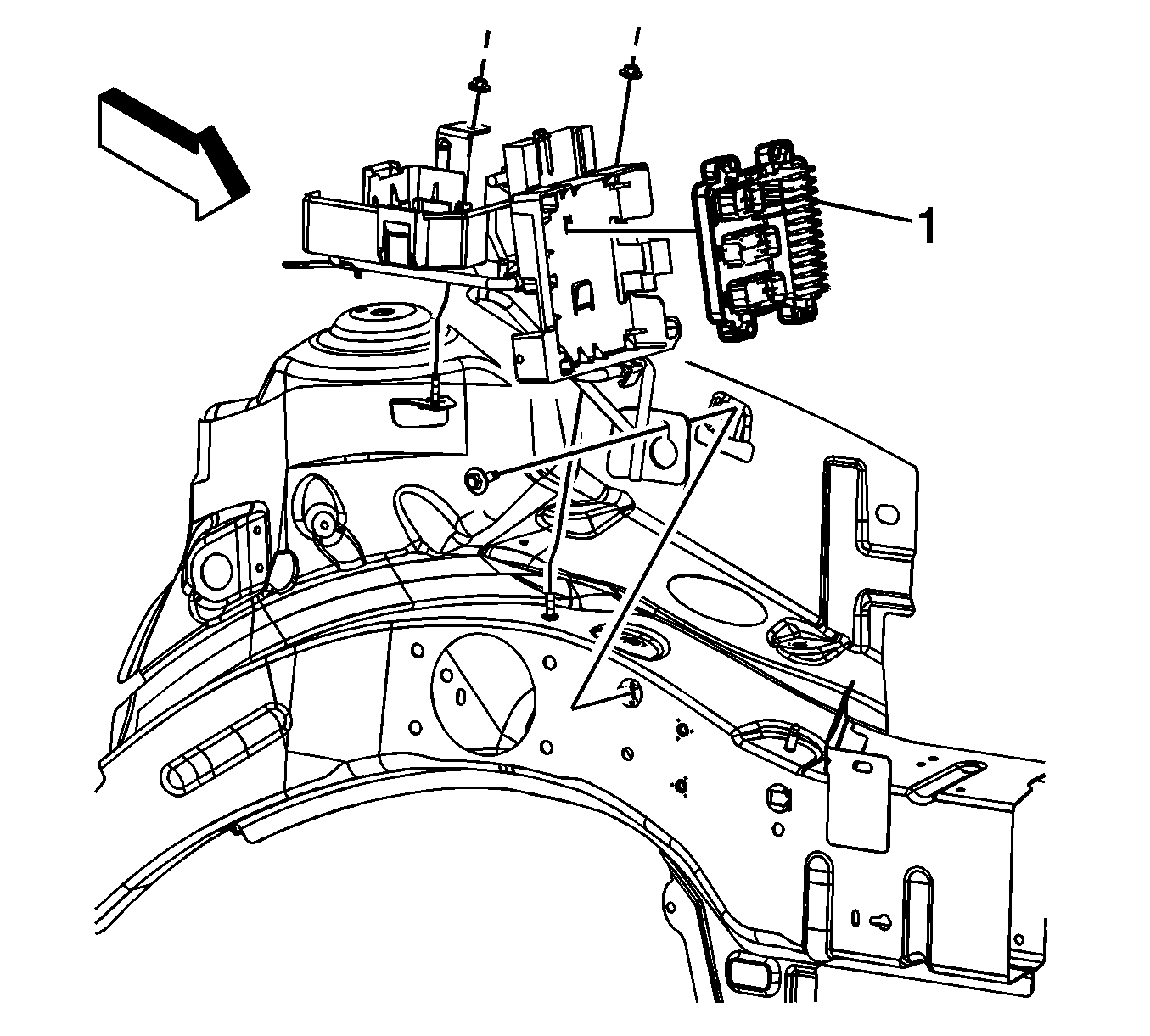 1