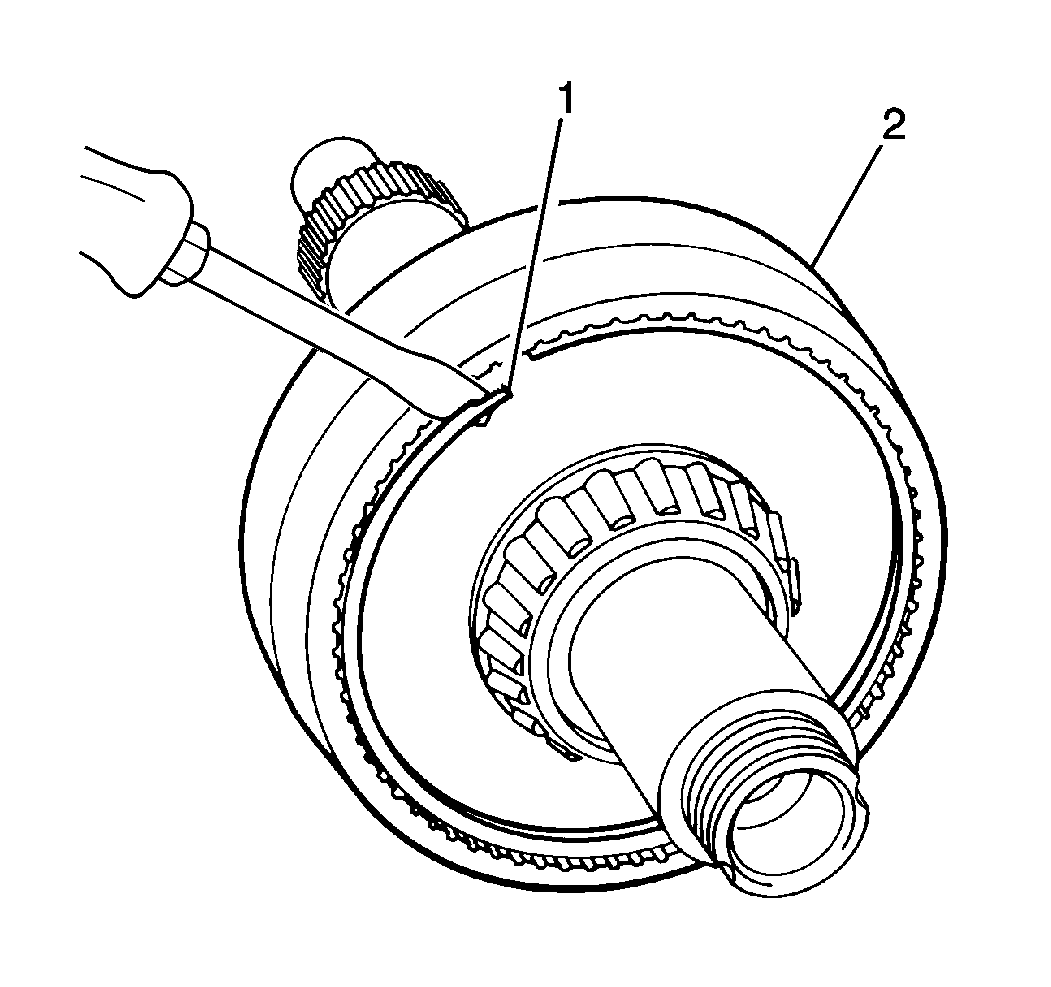 1
2