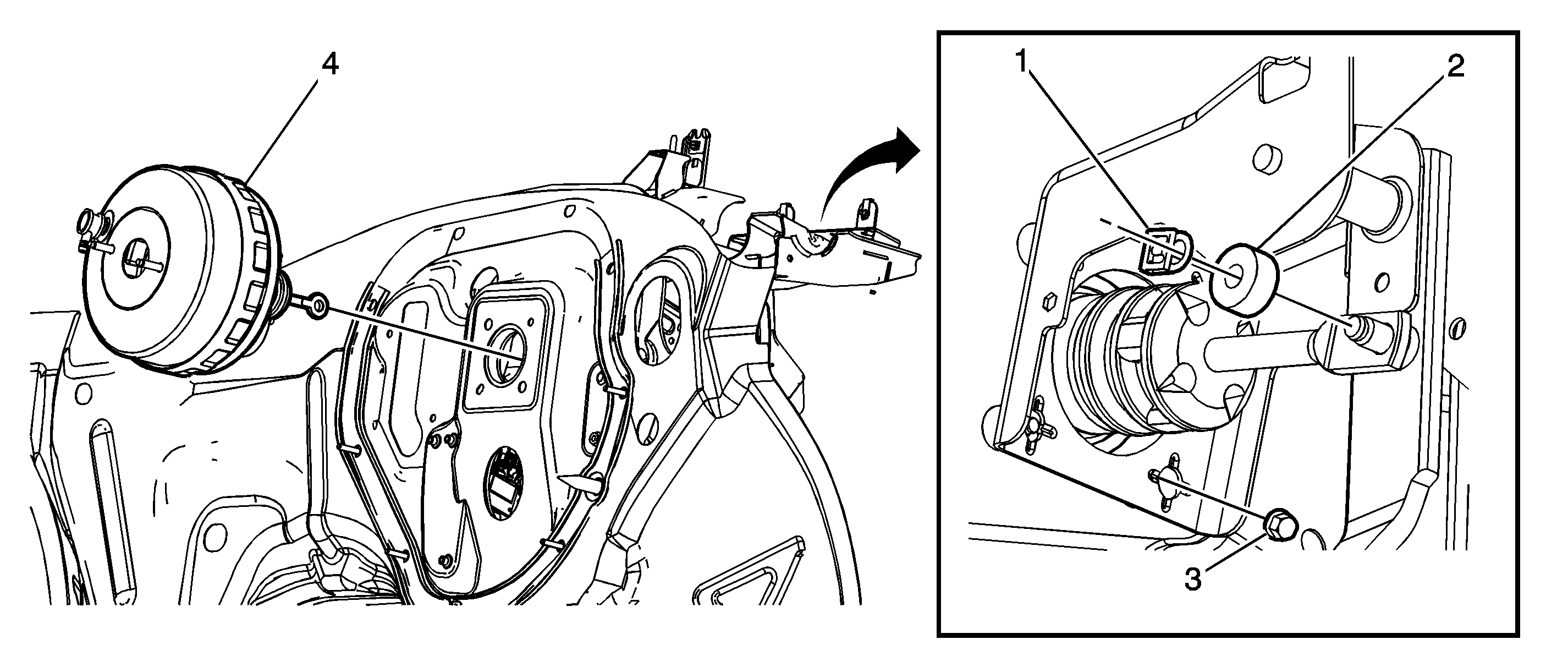 4
1
2
3