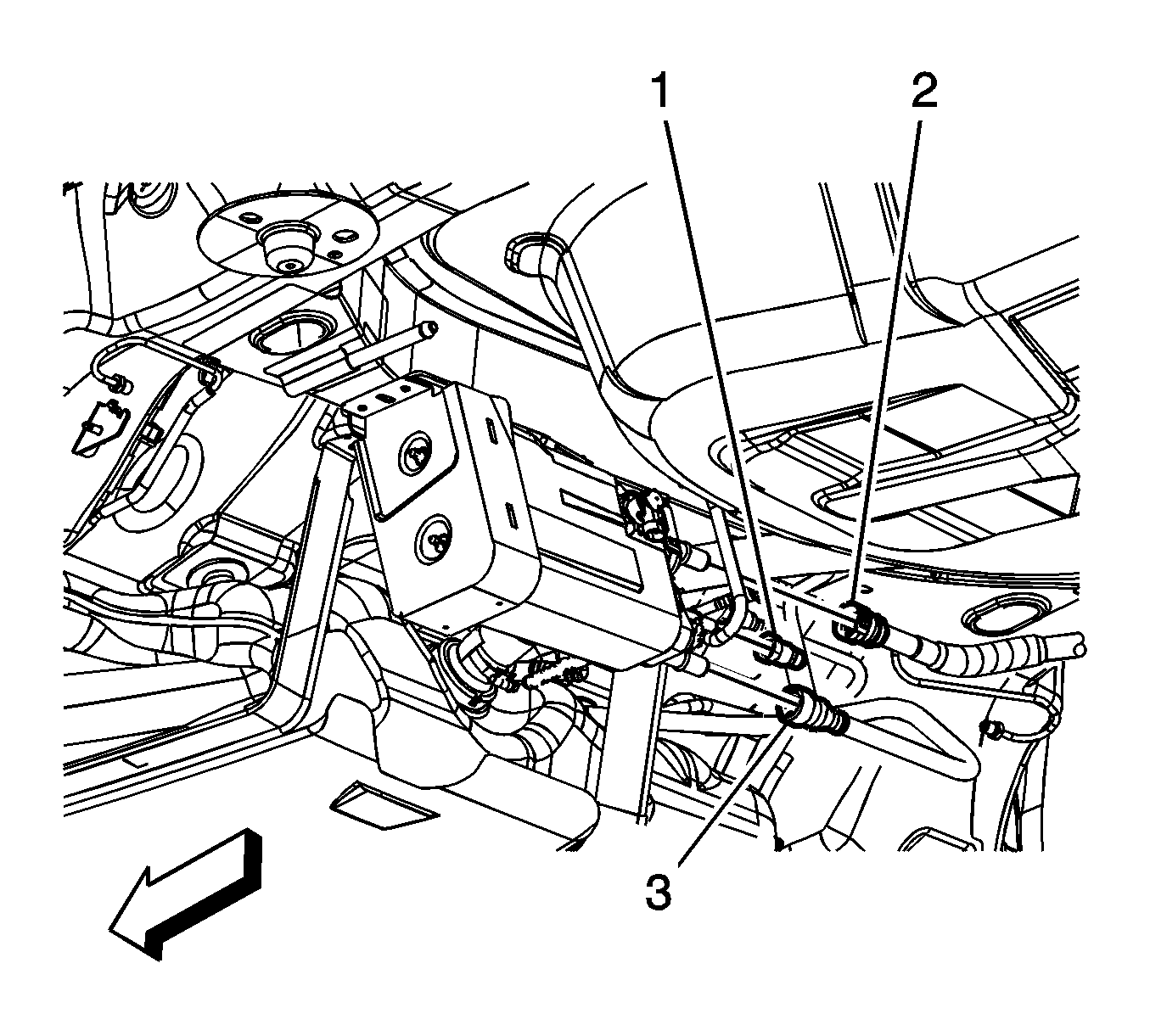 1
2
3