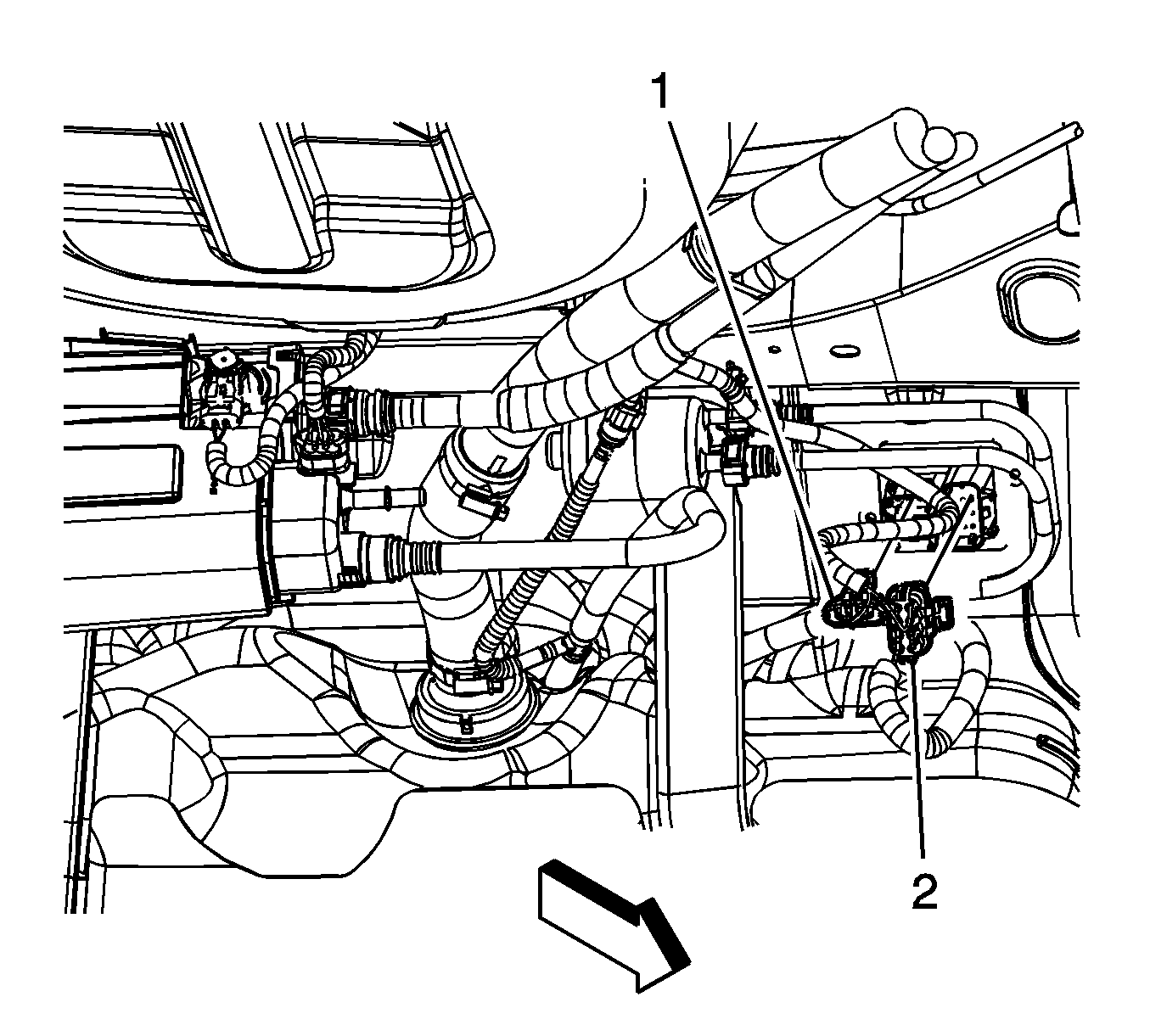 1

2