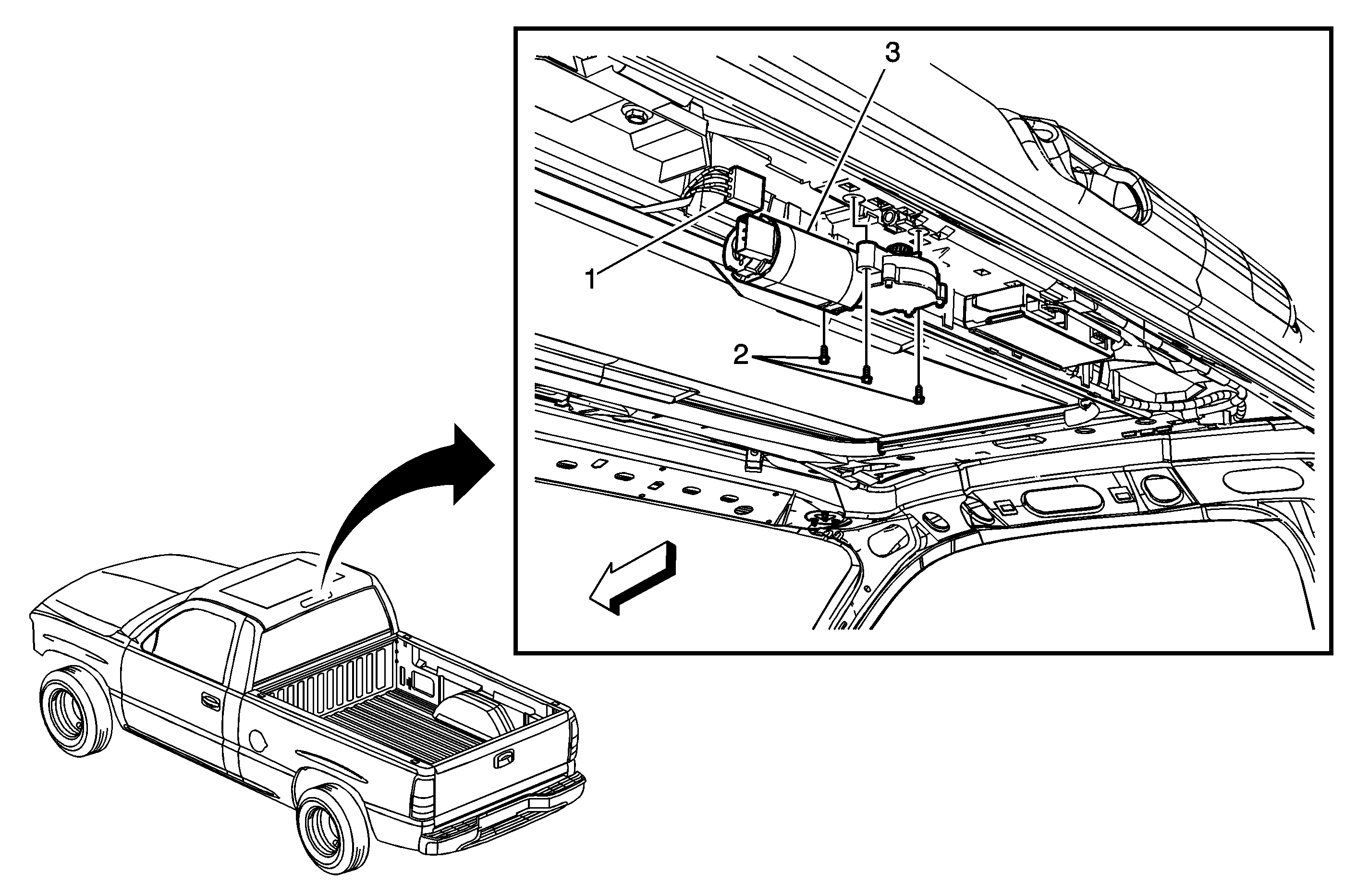 3
1
2