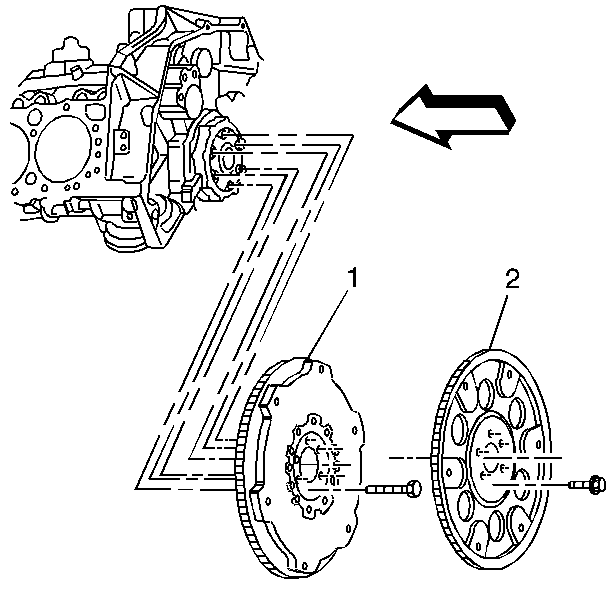 1
2