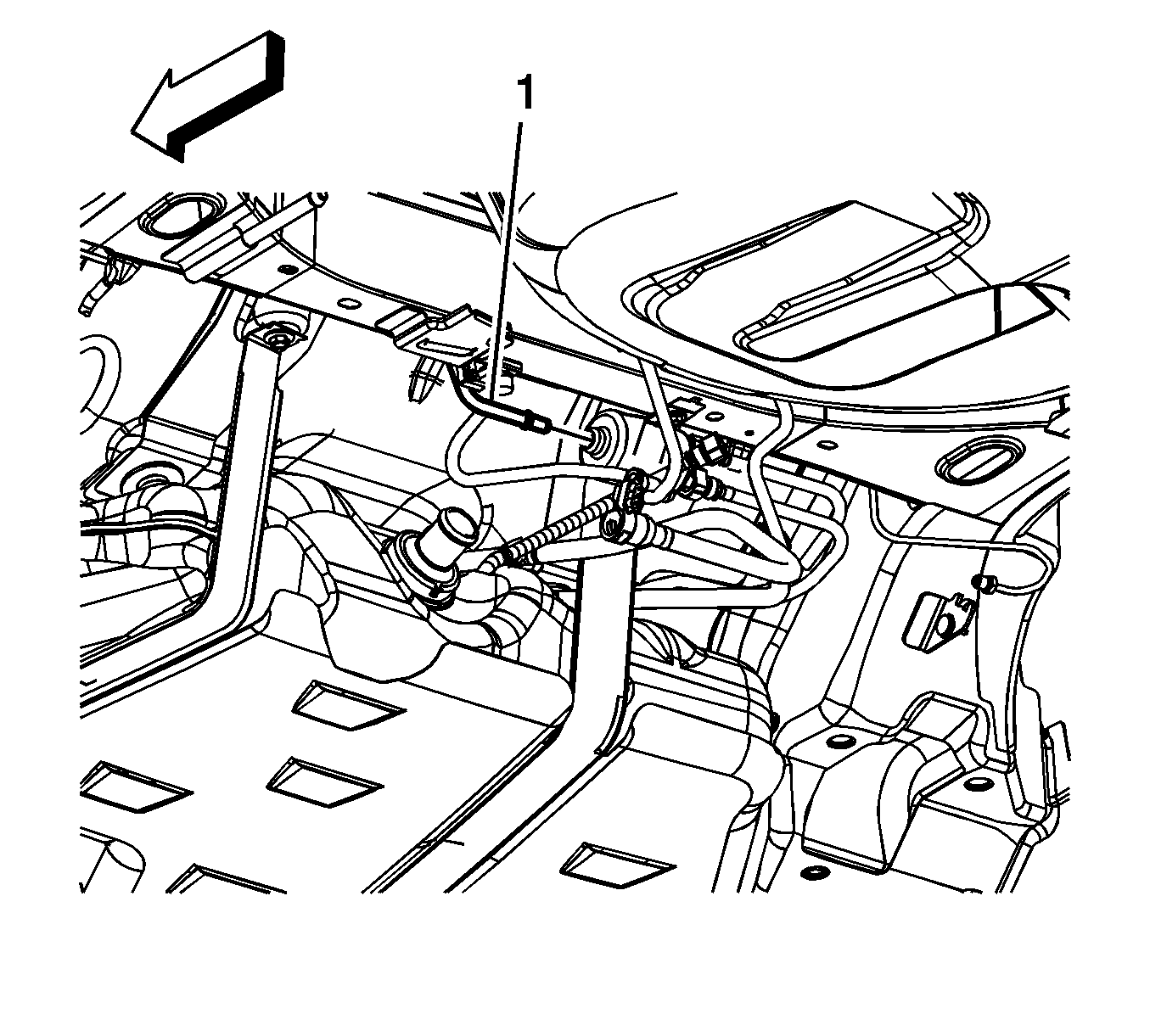 1