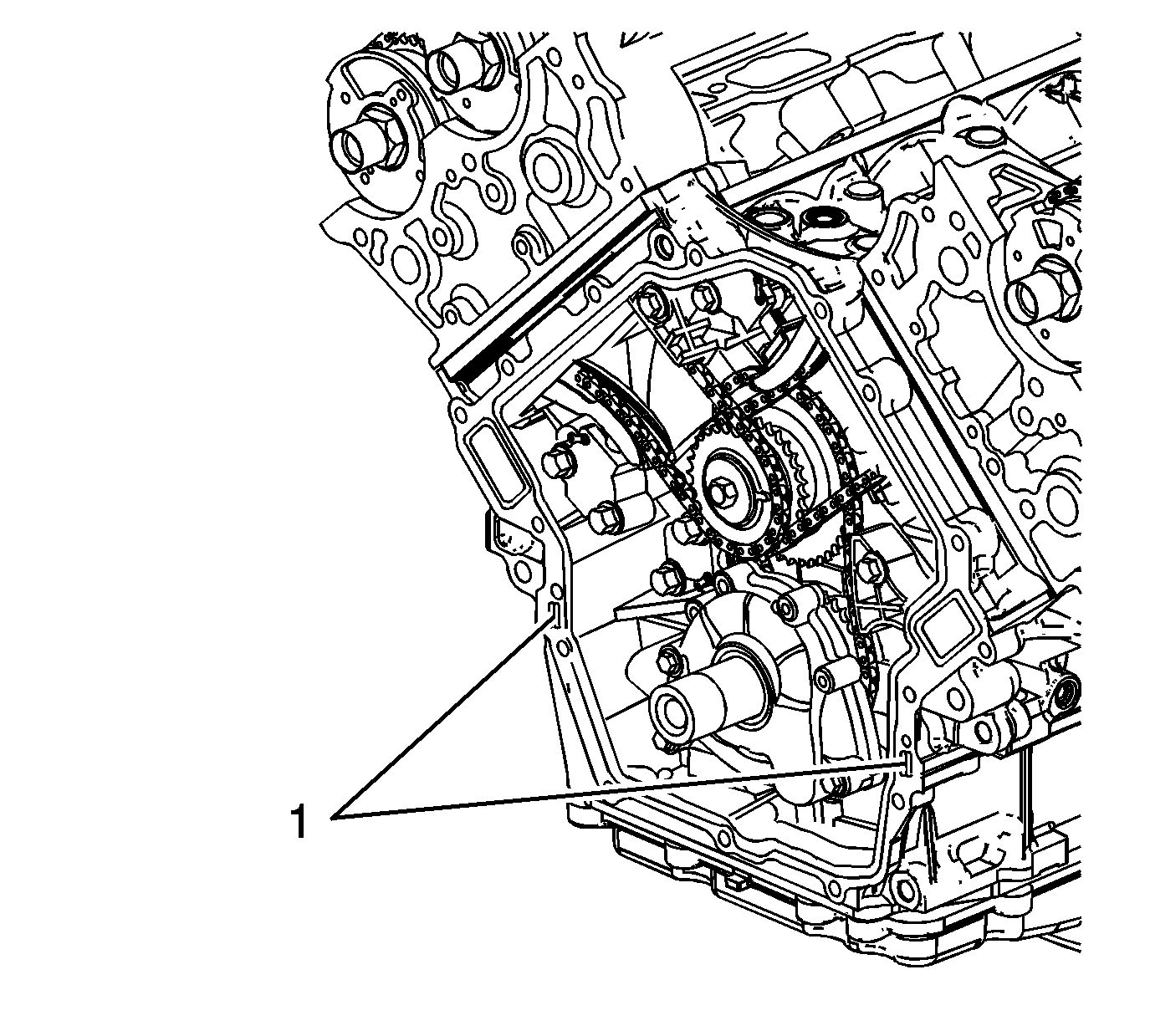 1