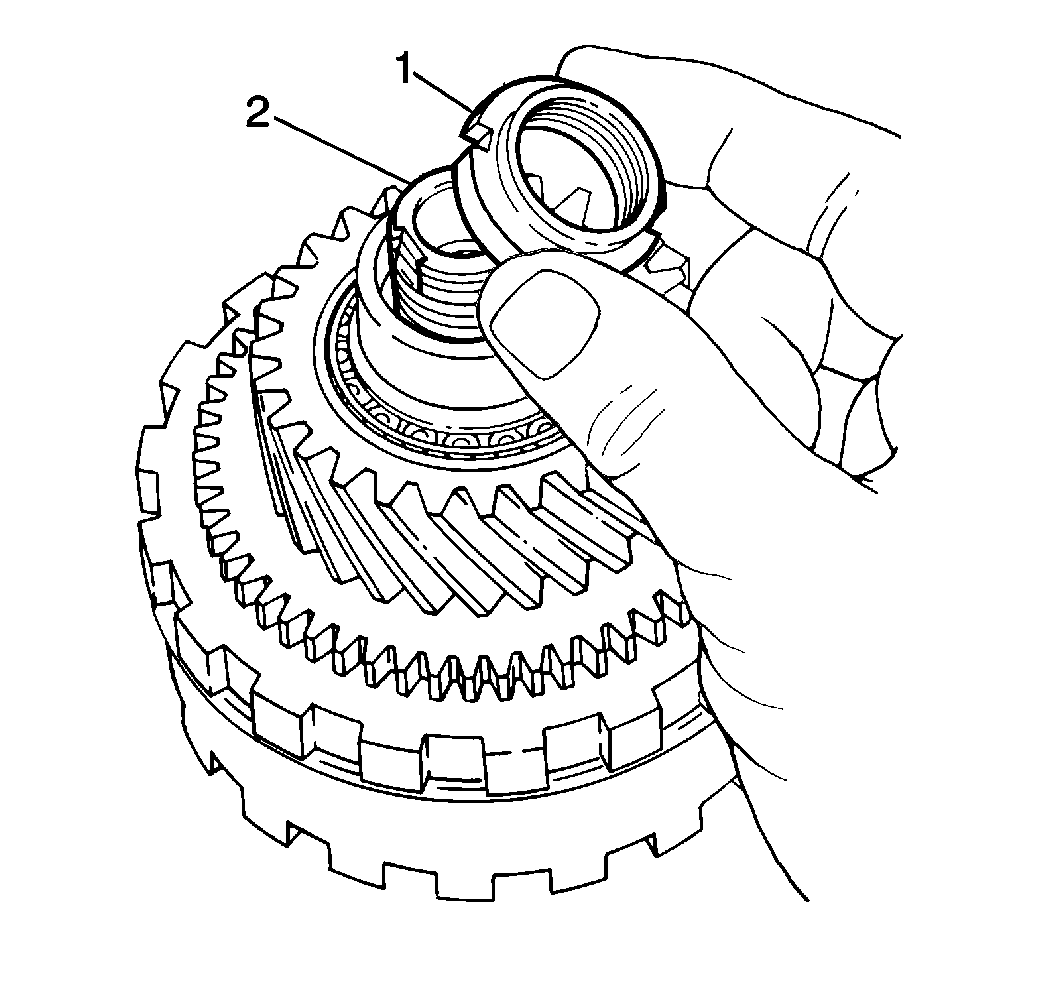 1
2