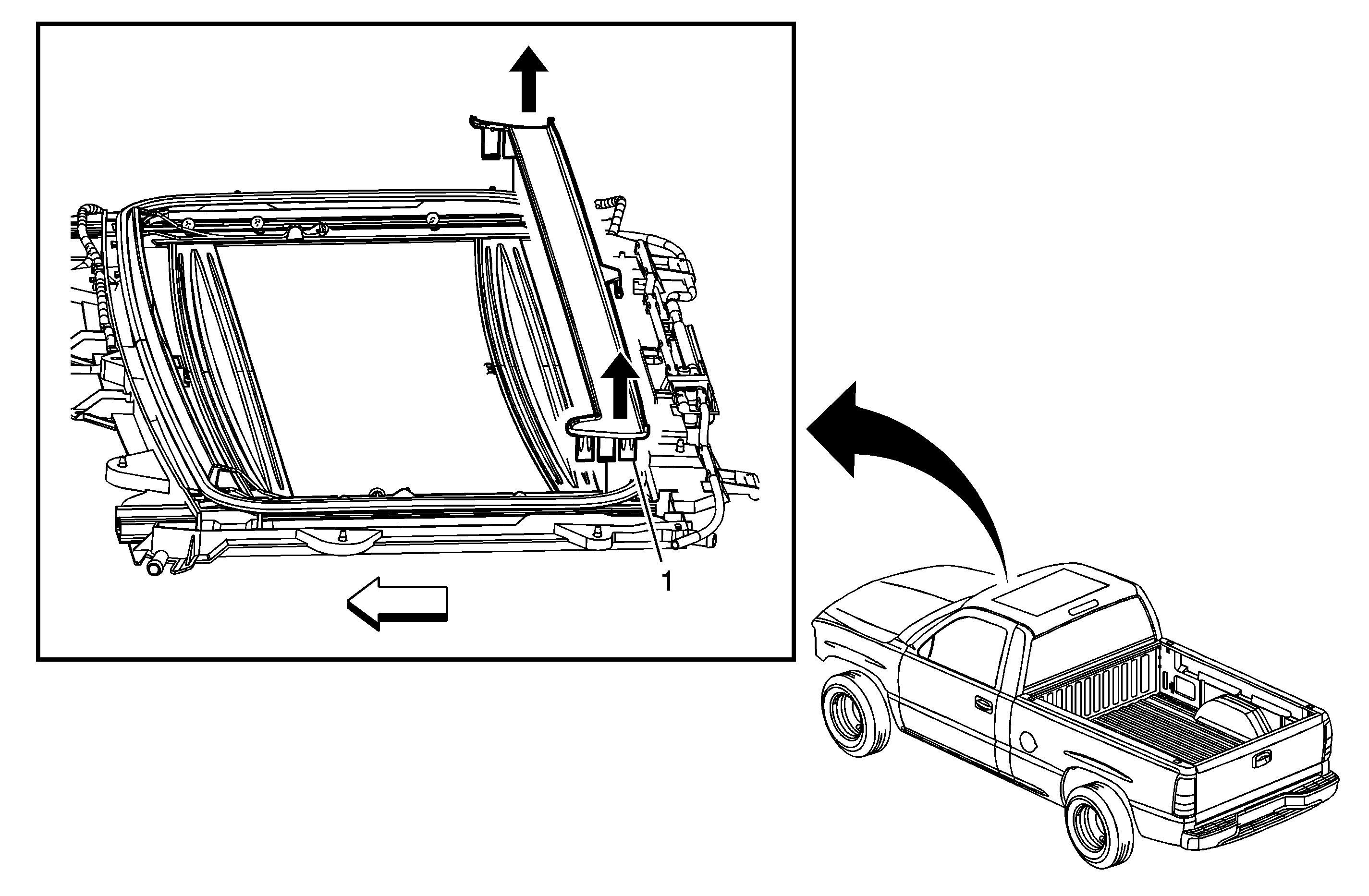 1