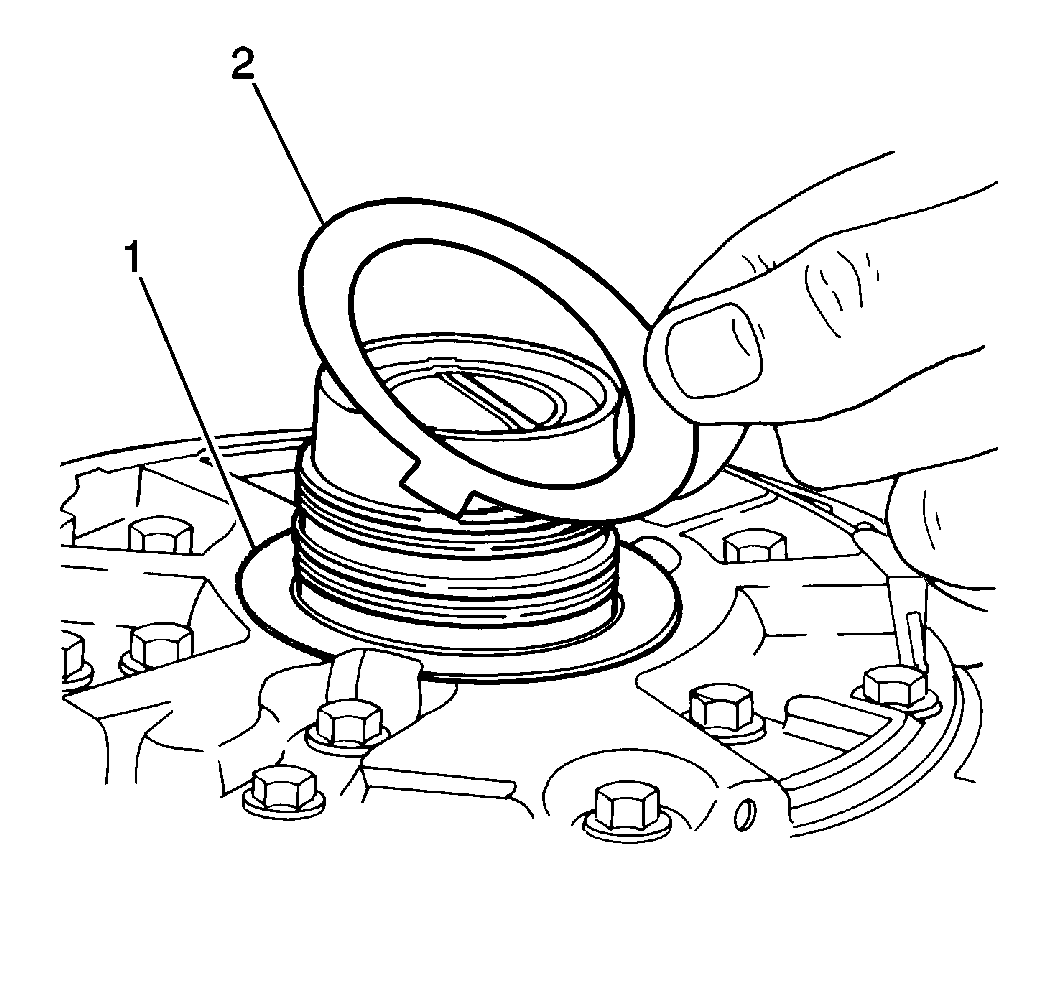 2
1