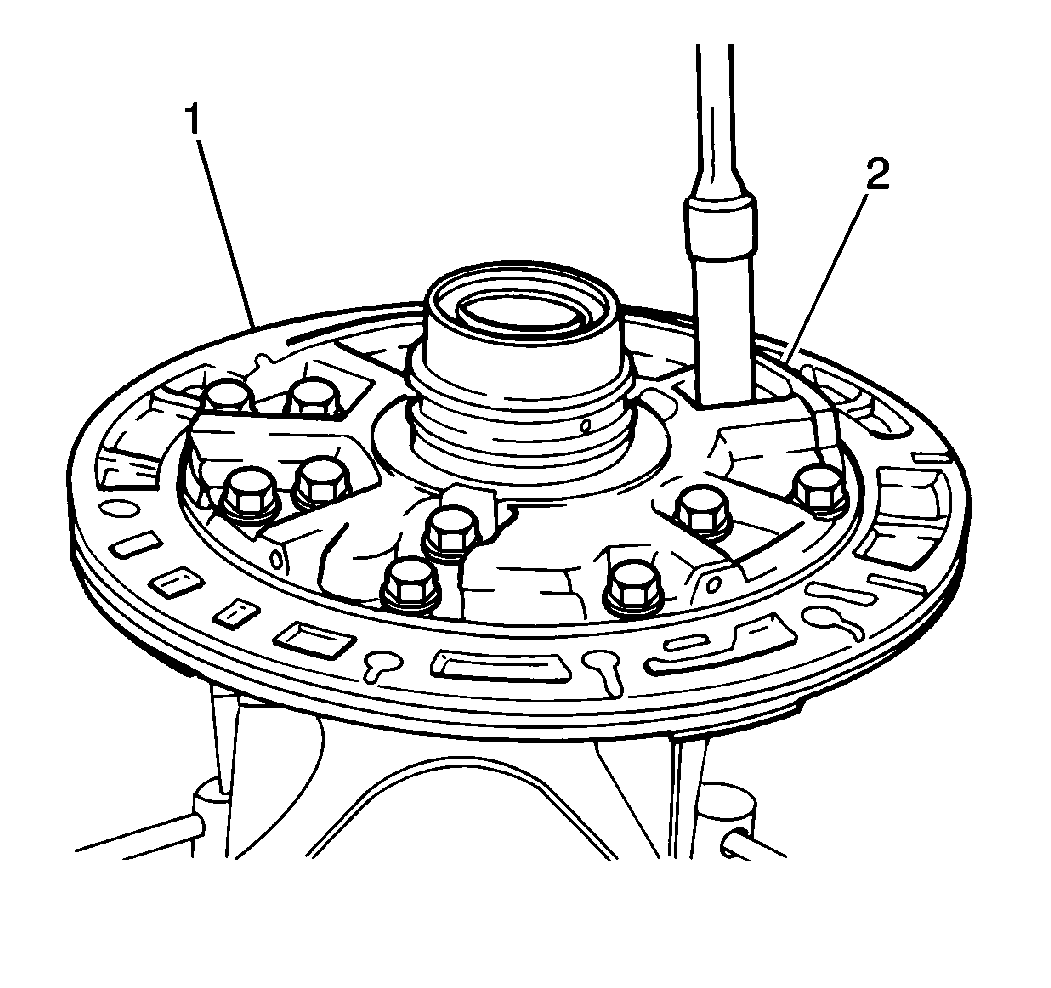 1
2