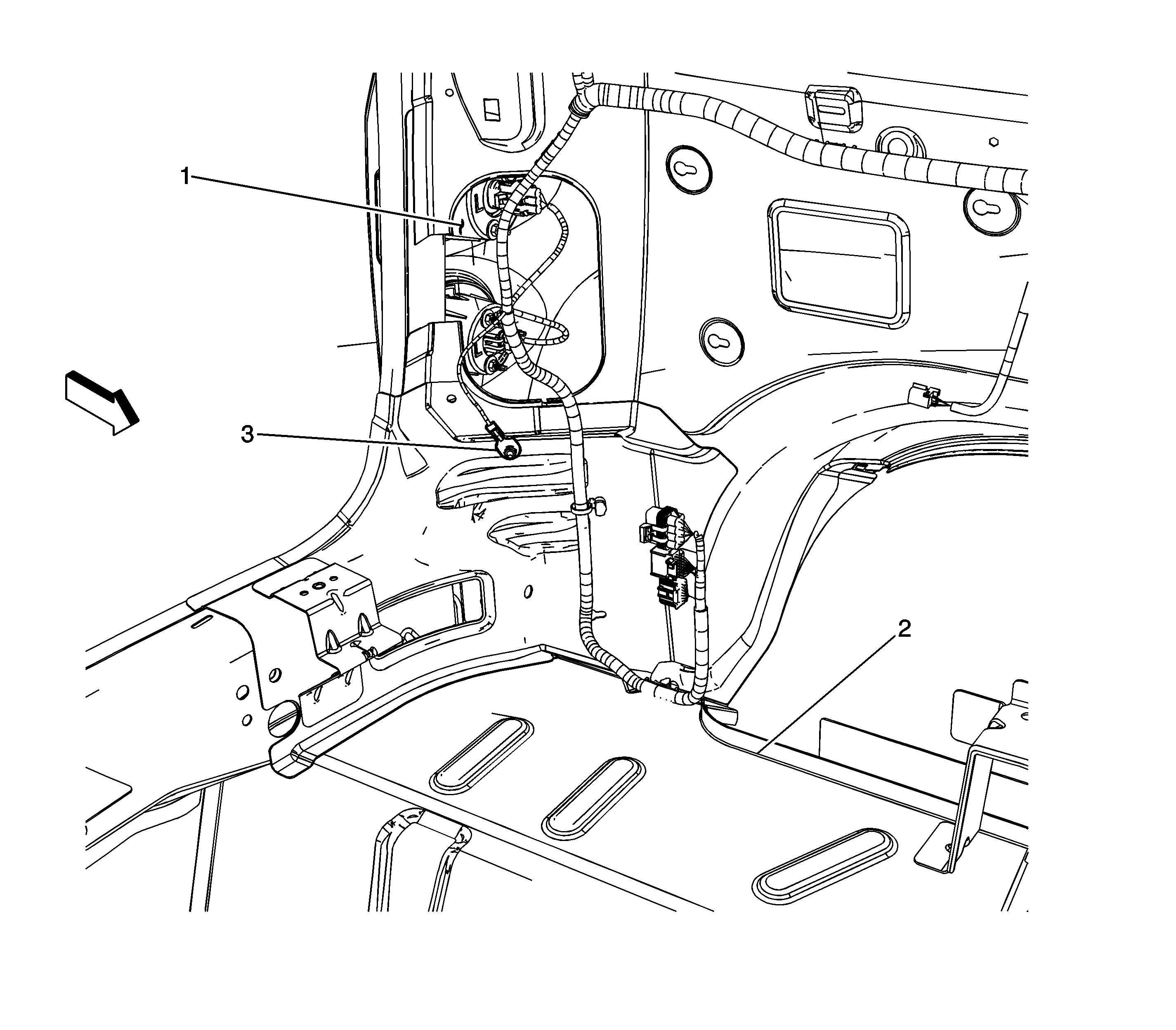 1
3
2