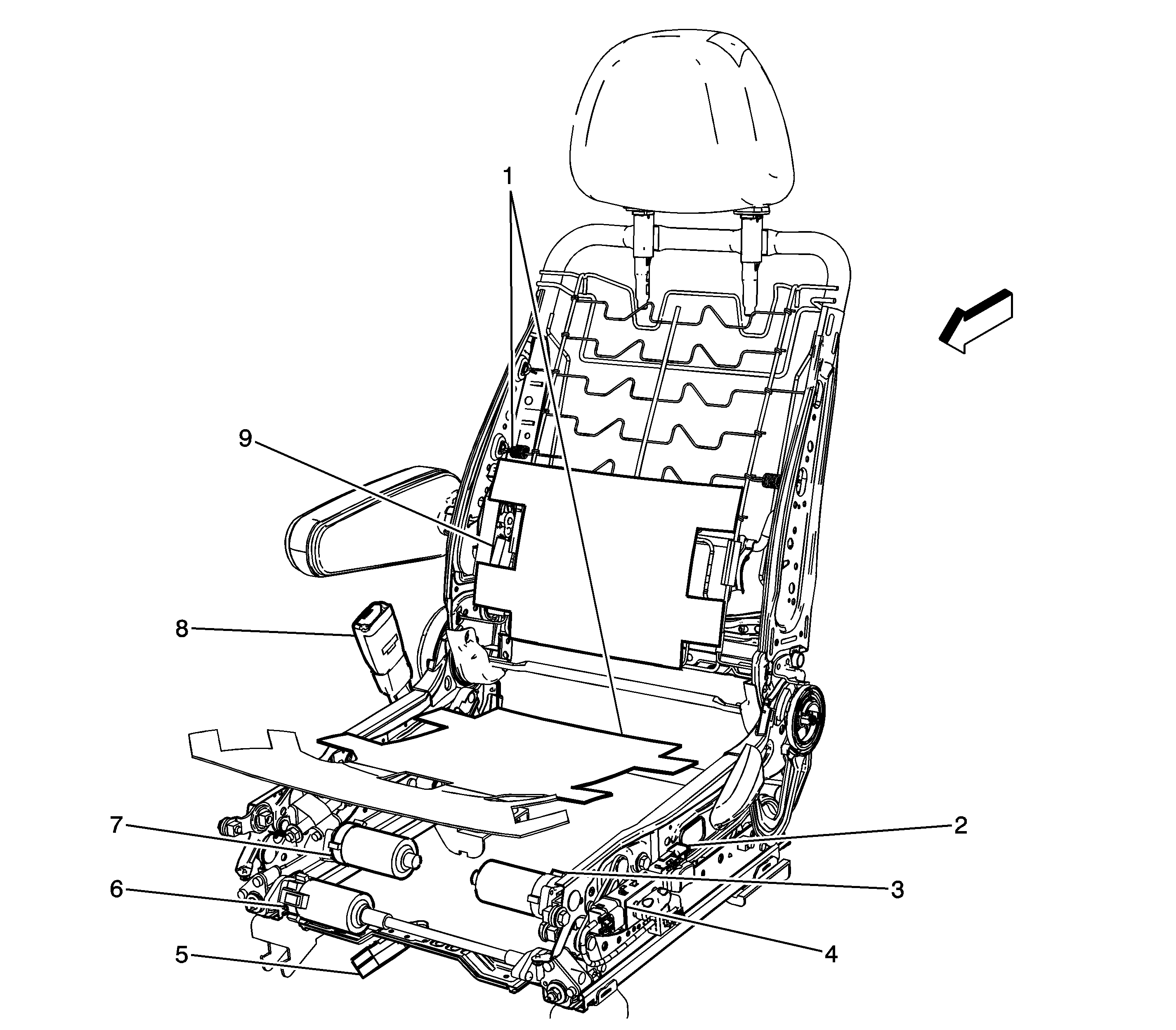 1
9
8
7
6
5
2
3
4