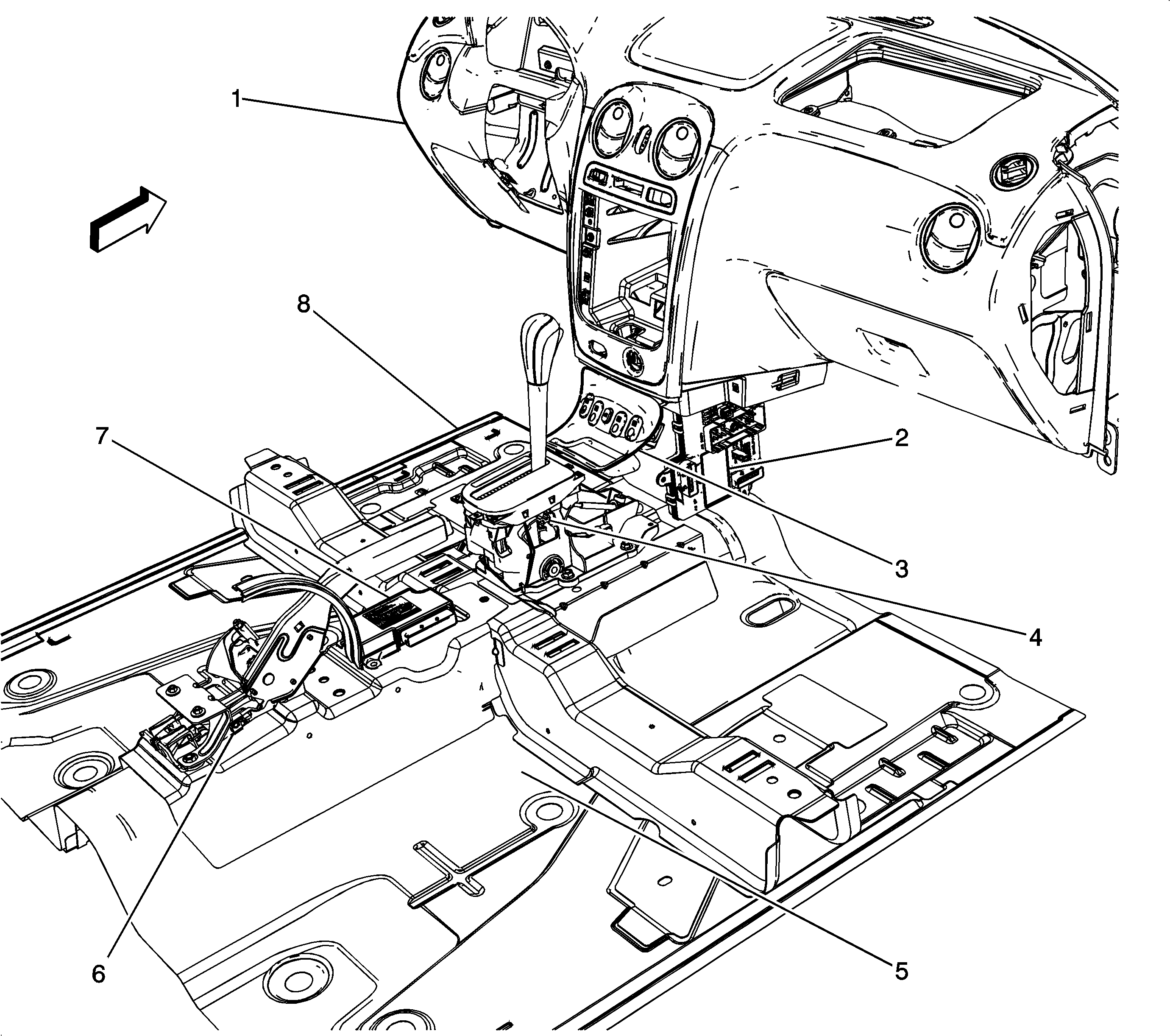 1
8
7
2
3
4
6
5