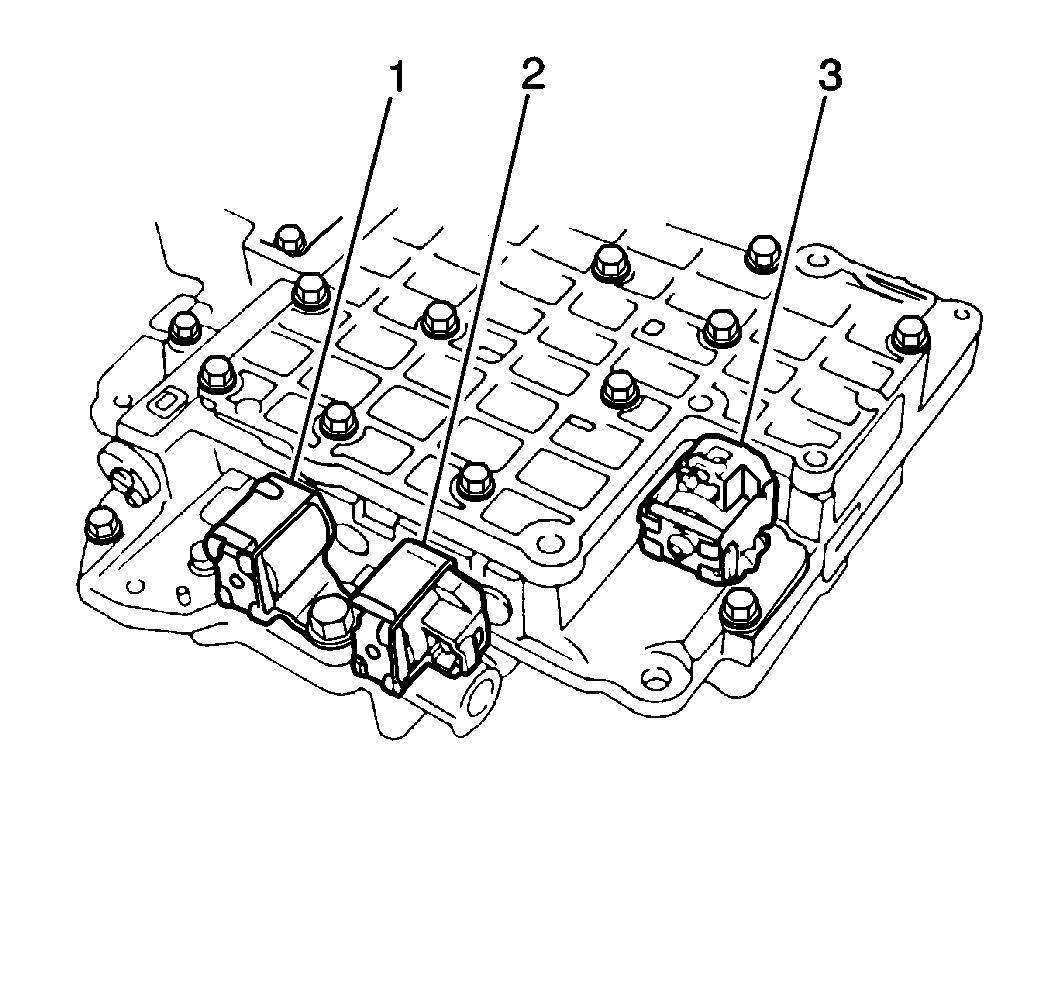 1
2
3