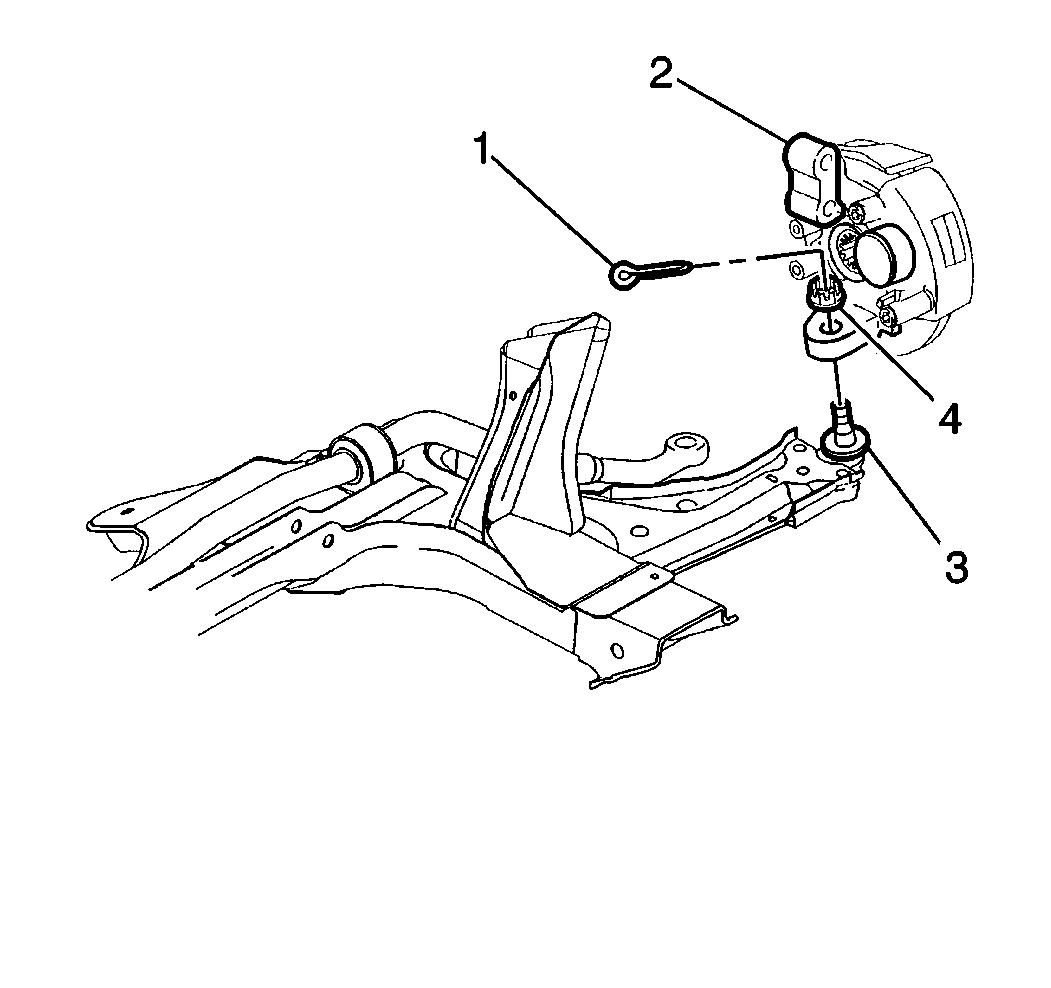 2
1
4
3