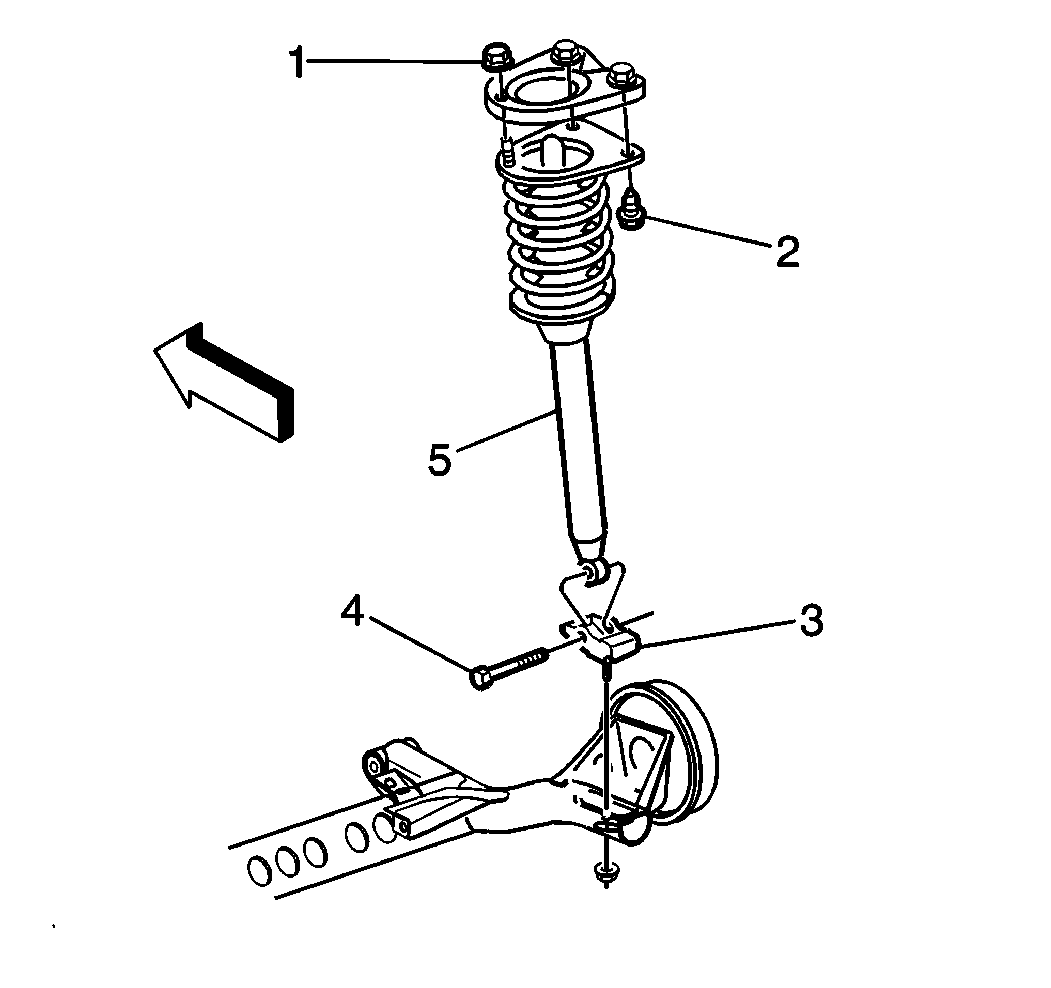 1
2
5
4
3