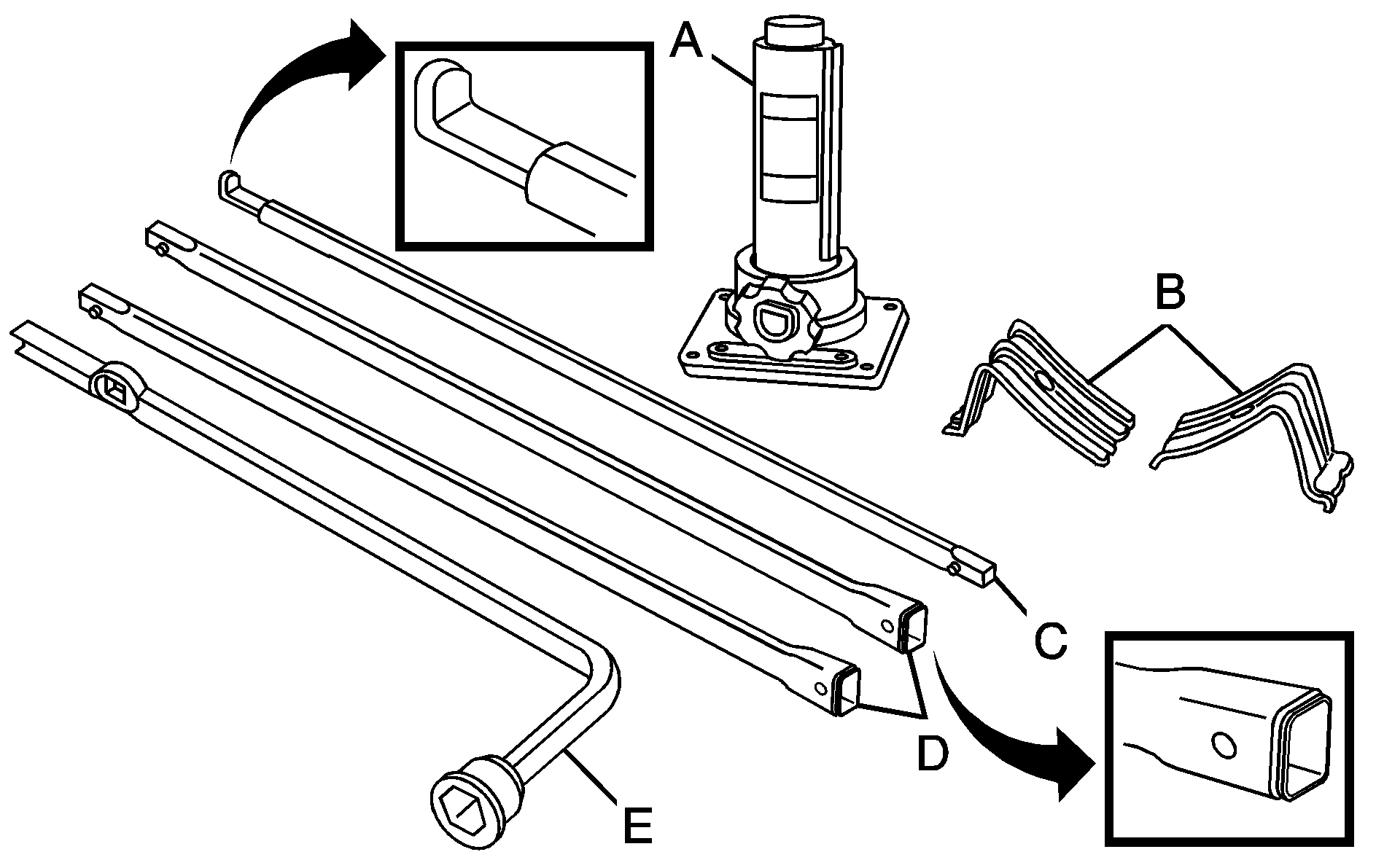 A
B
C
D
E