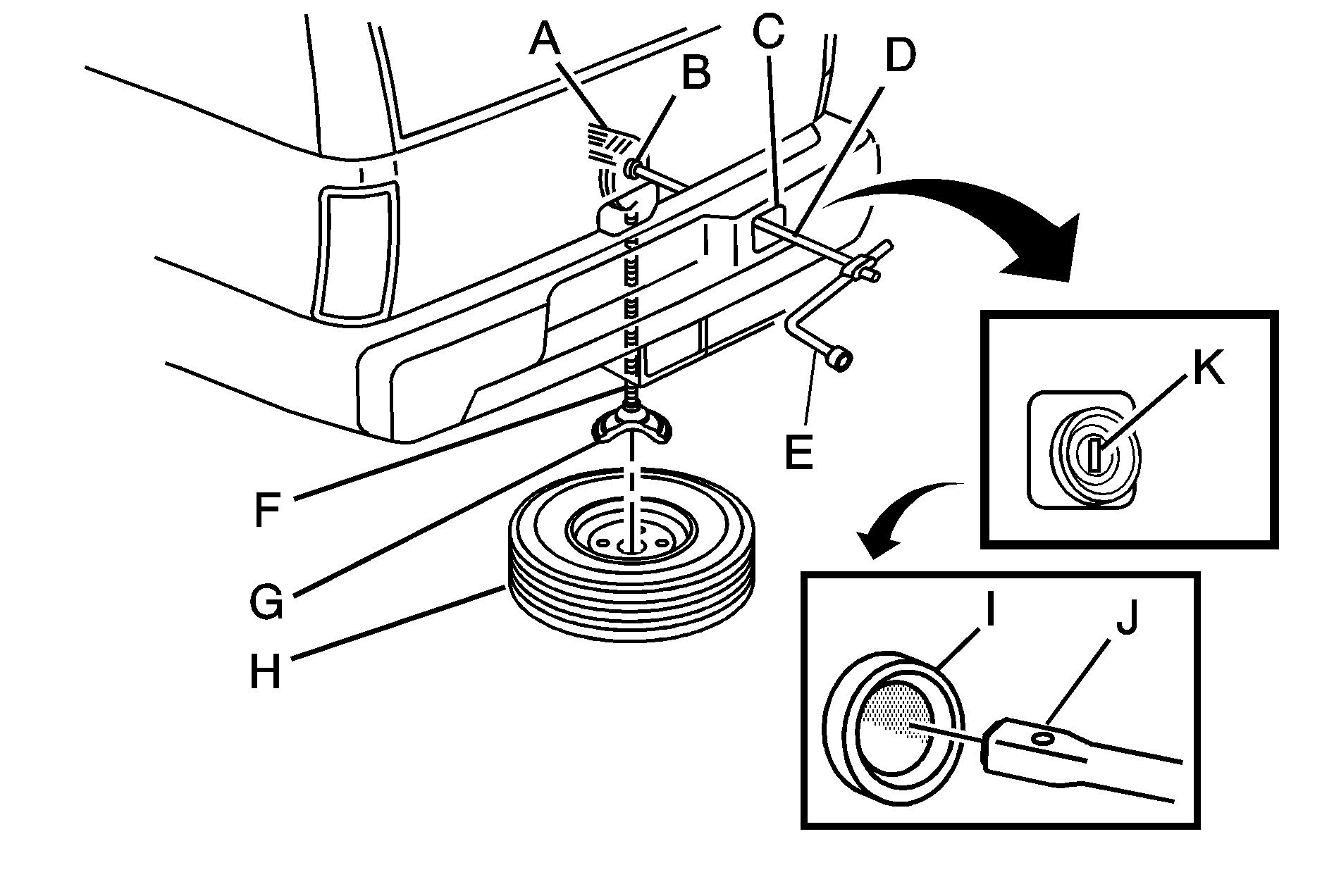 A
B
C
D
E
F
G
H
K
I
J