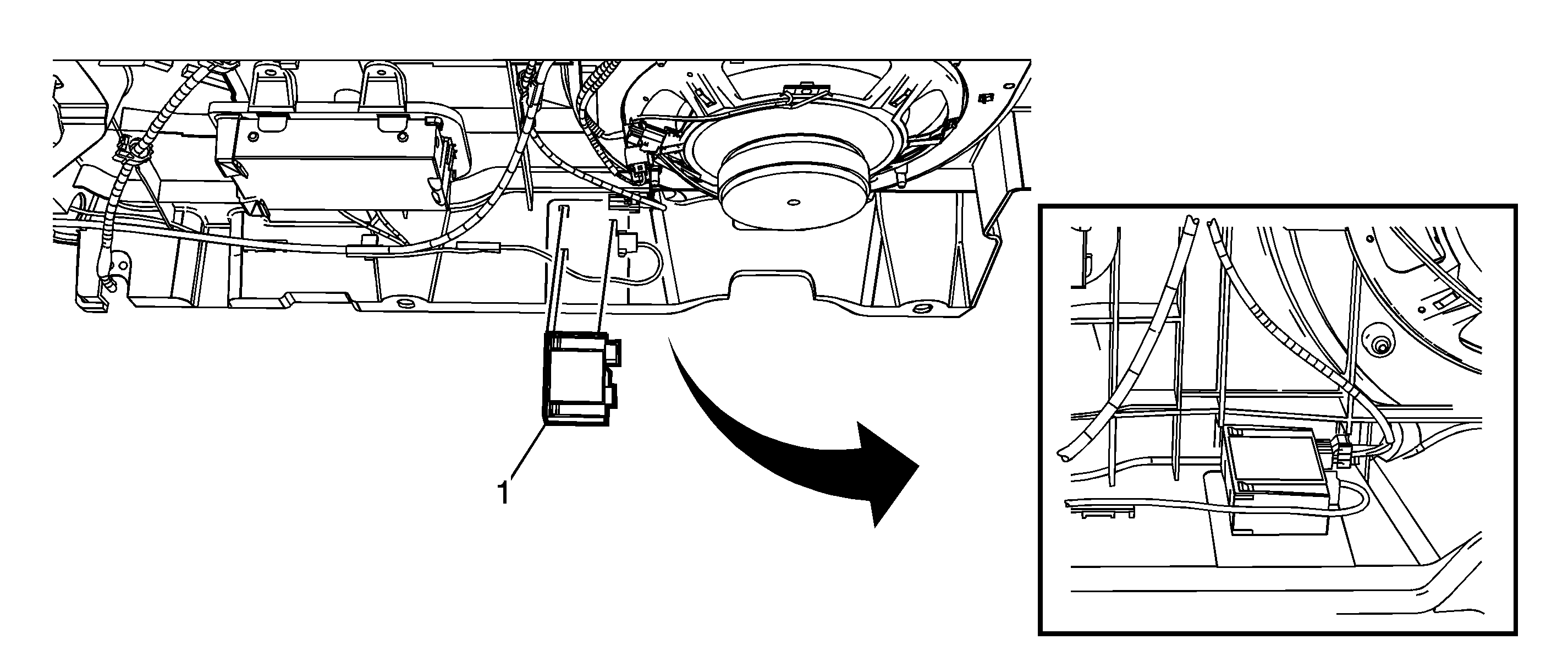 1