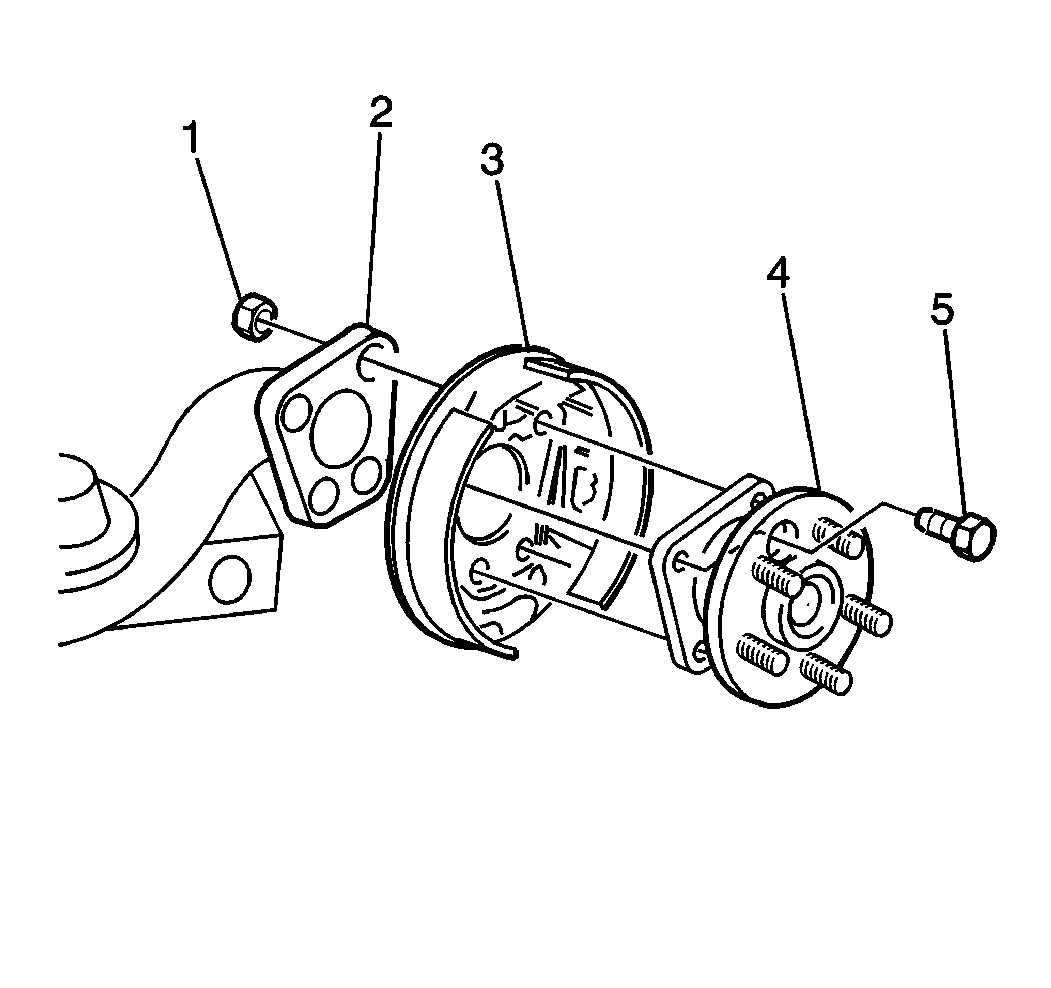 1
2
3
4
5