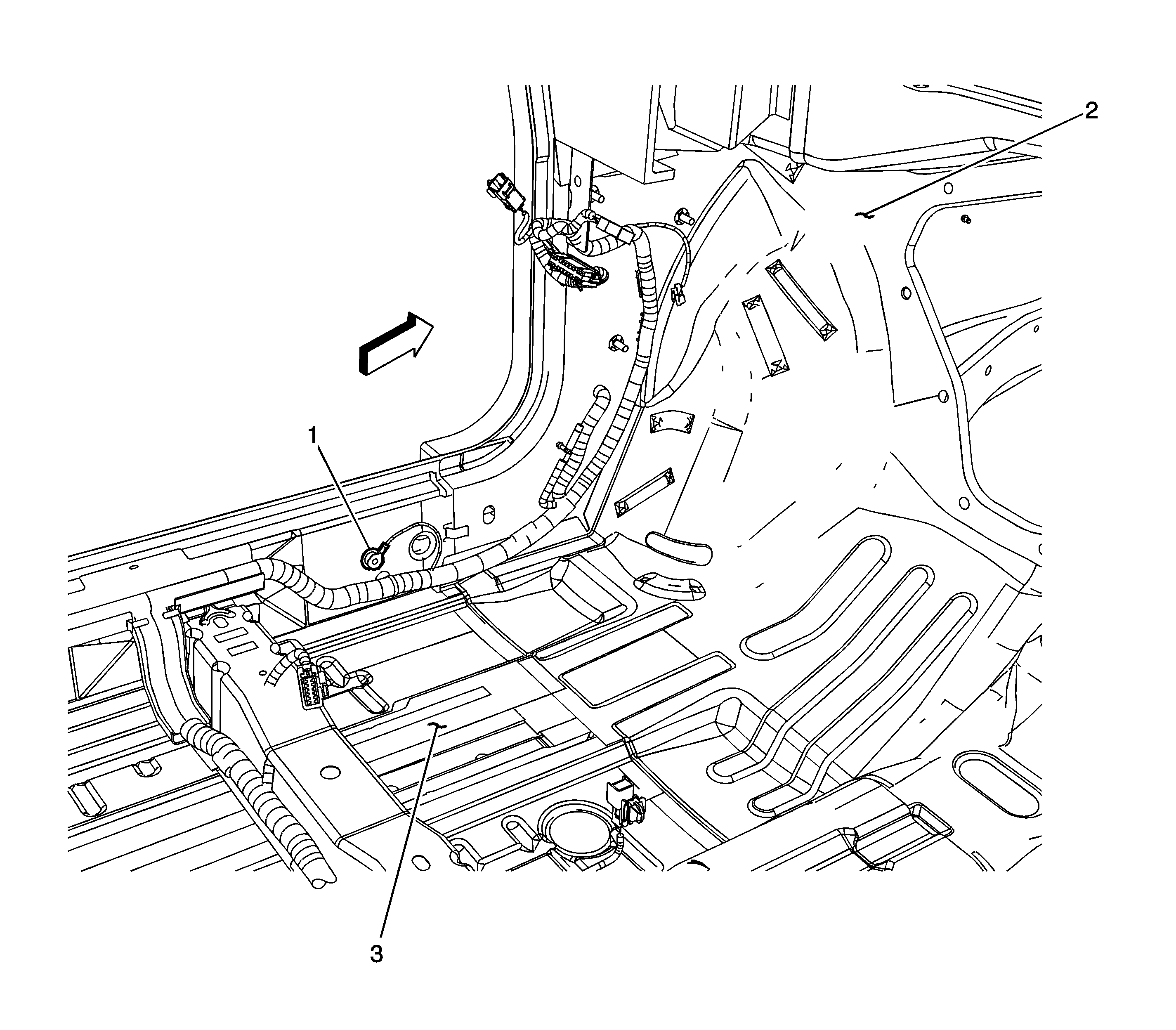 2

1

3