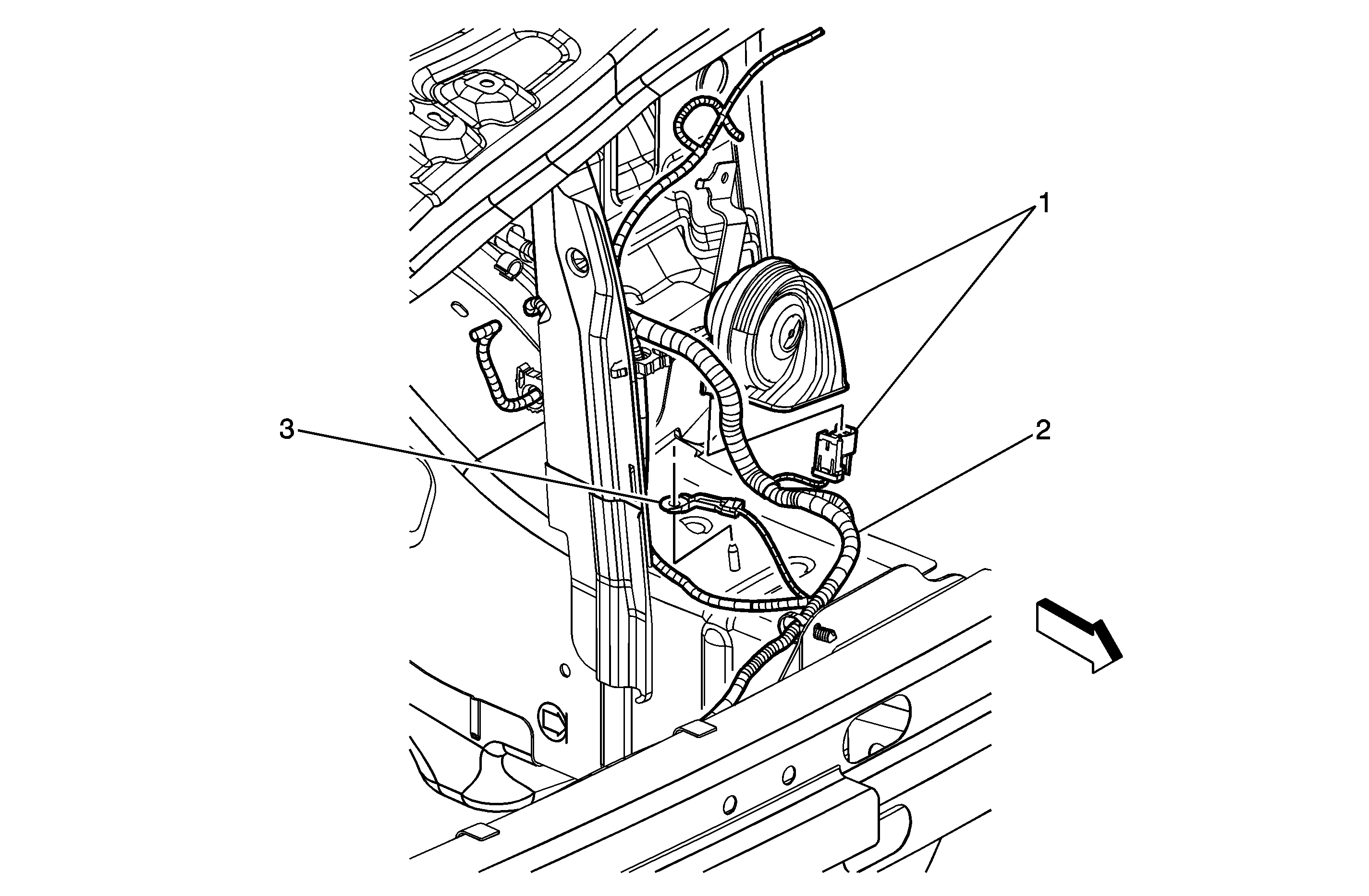 1
3
2