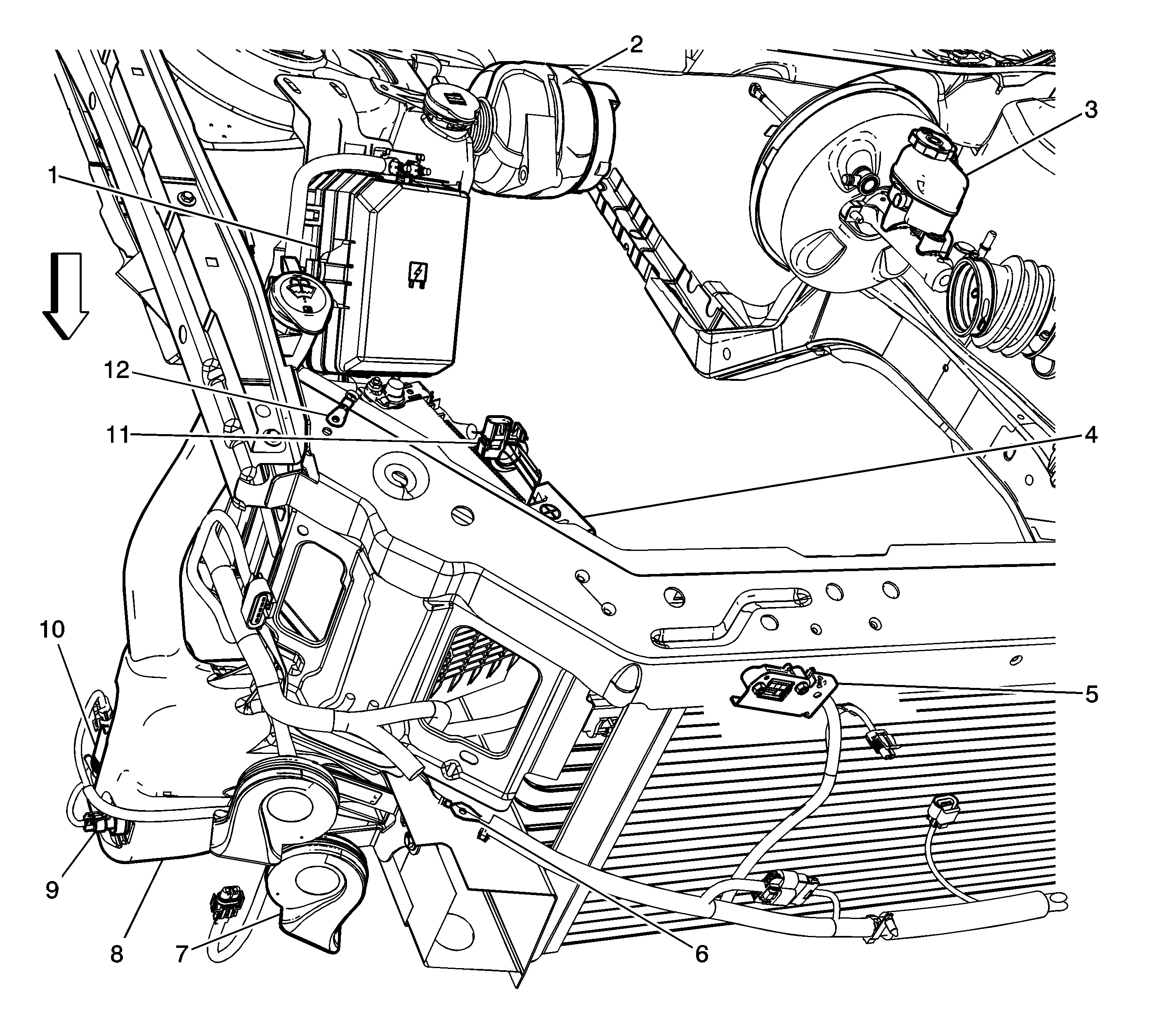 2
3
1
12
11
4
10
5
9
8
7
6