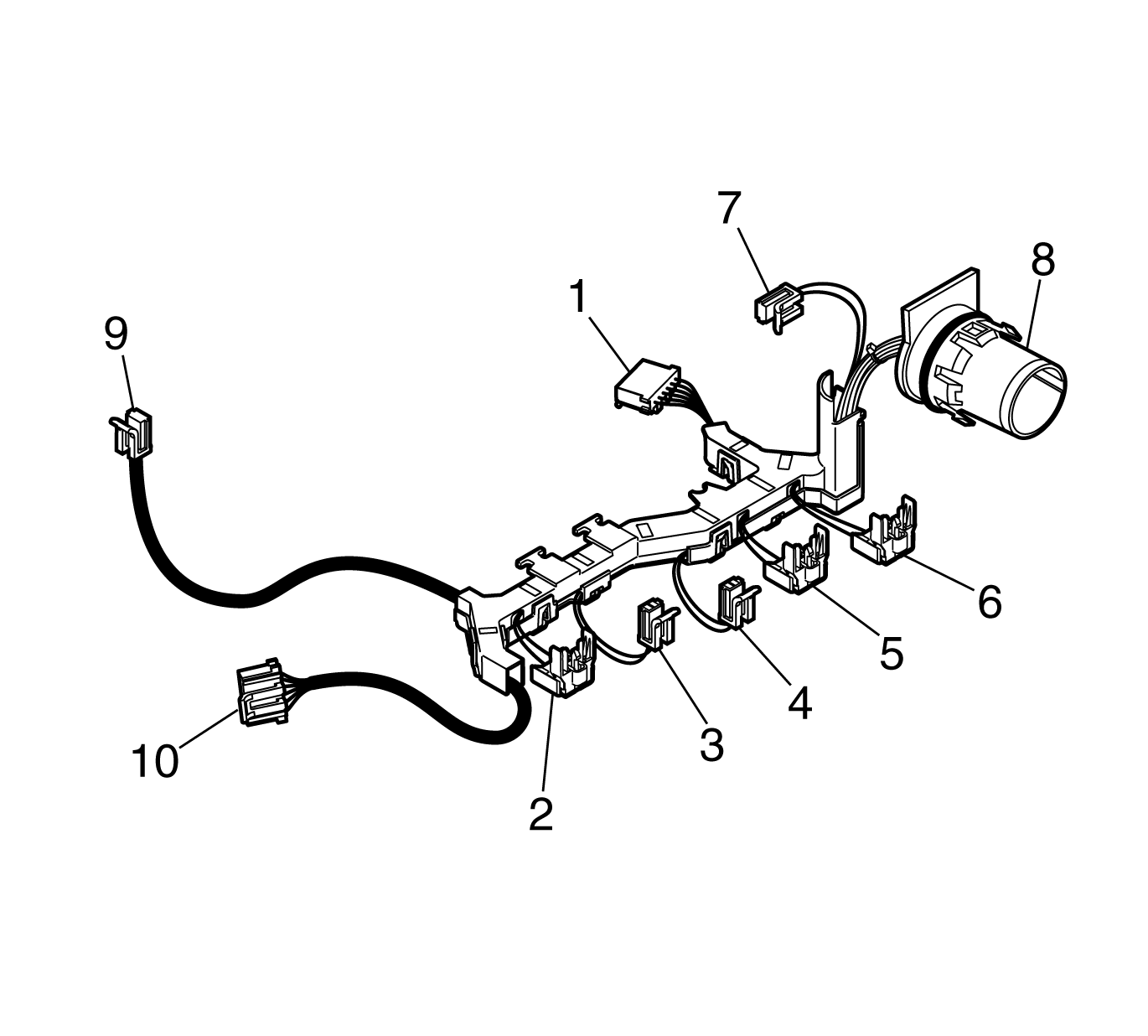 7
8
1
9
6
5
4
3
10
2