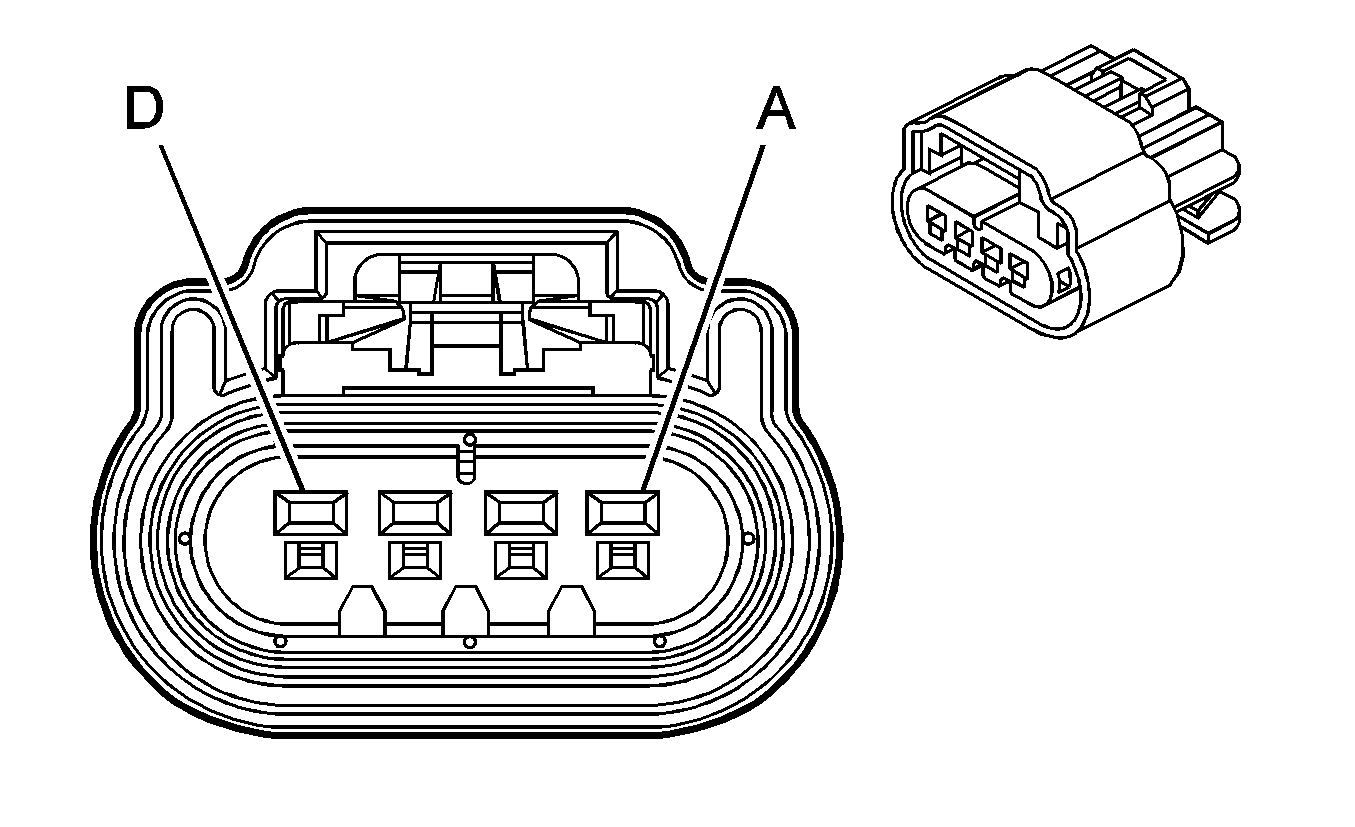 D
A