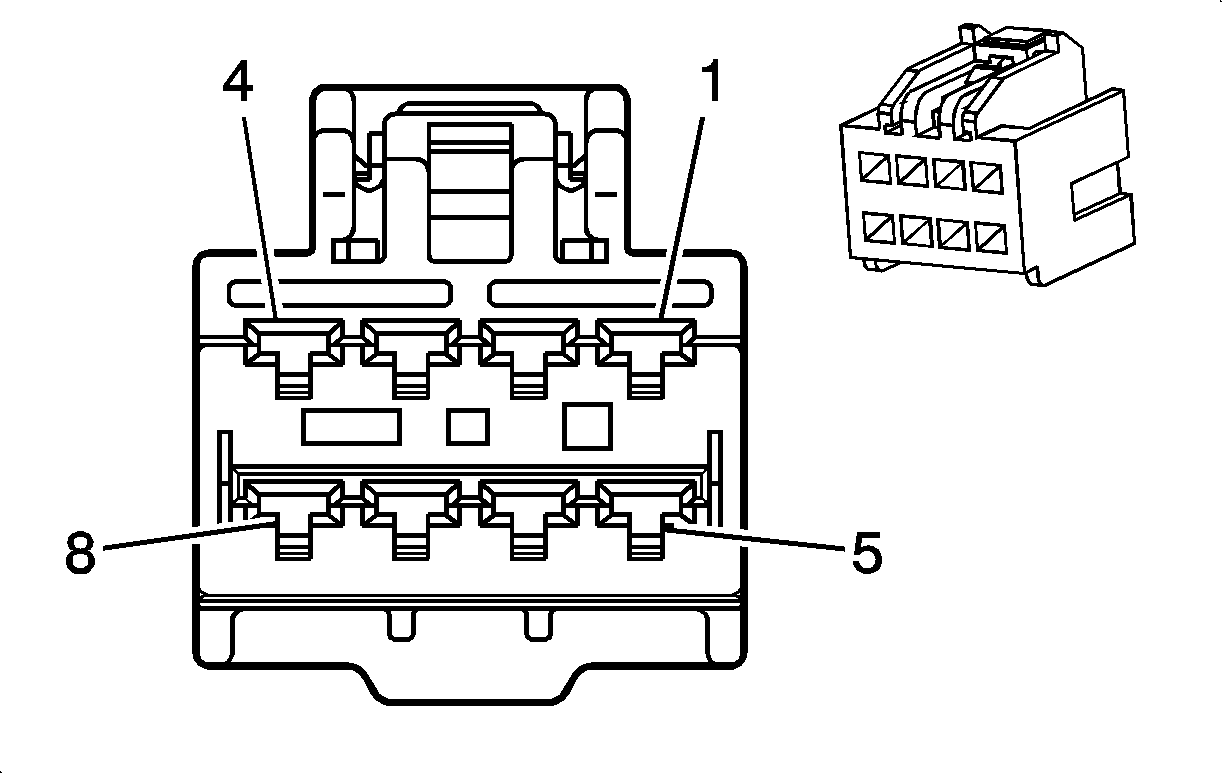 4
1
8
5