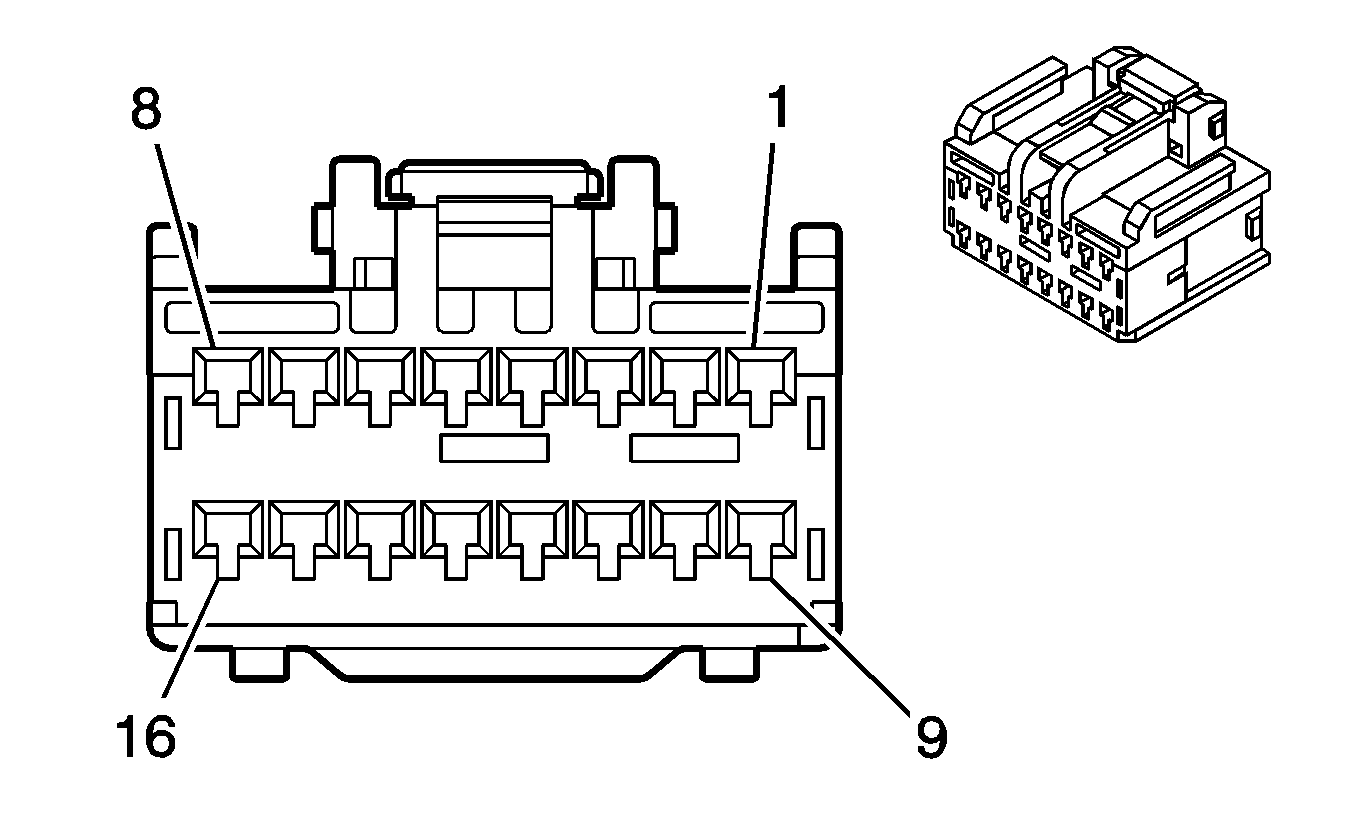 8
1
16
9