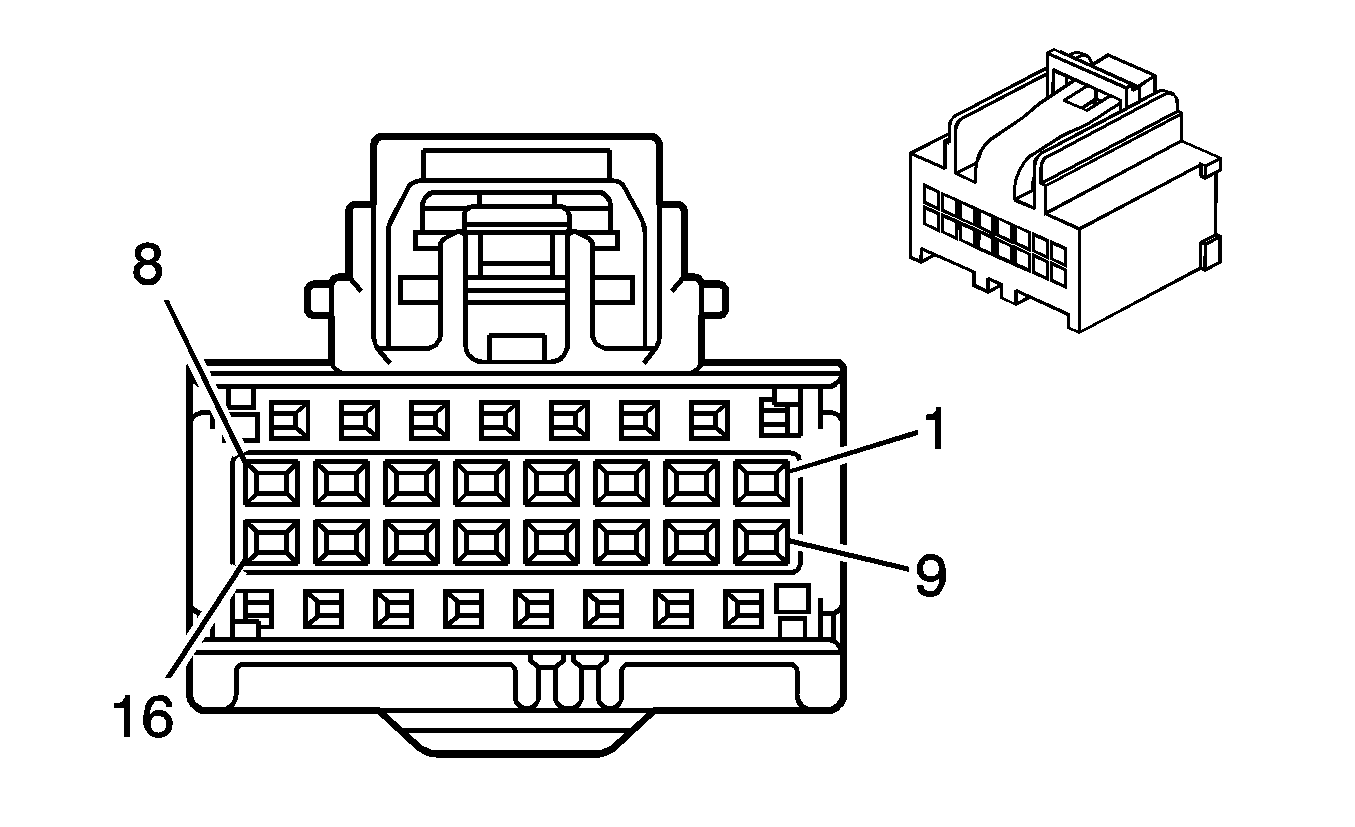 8
1
9
16