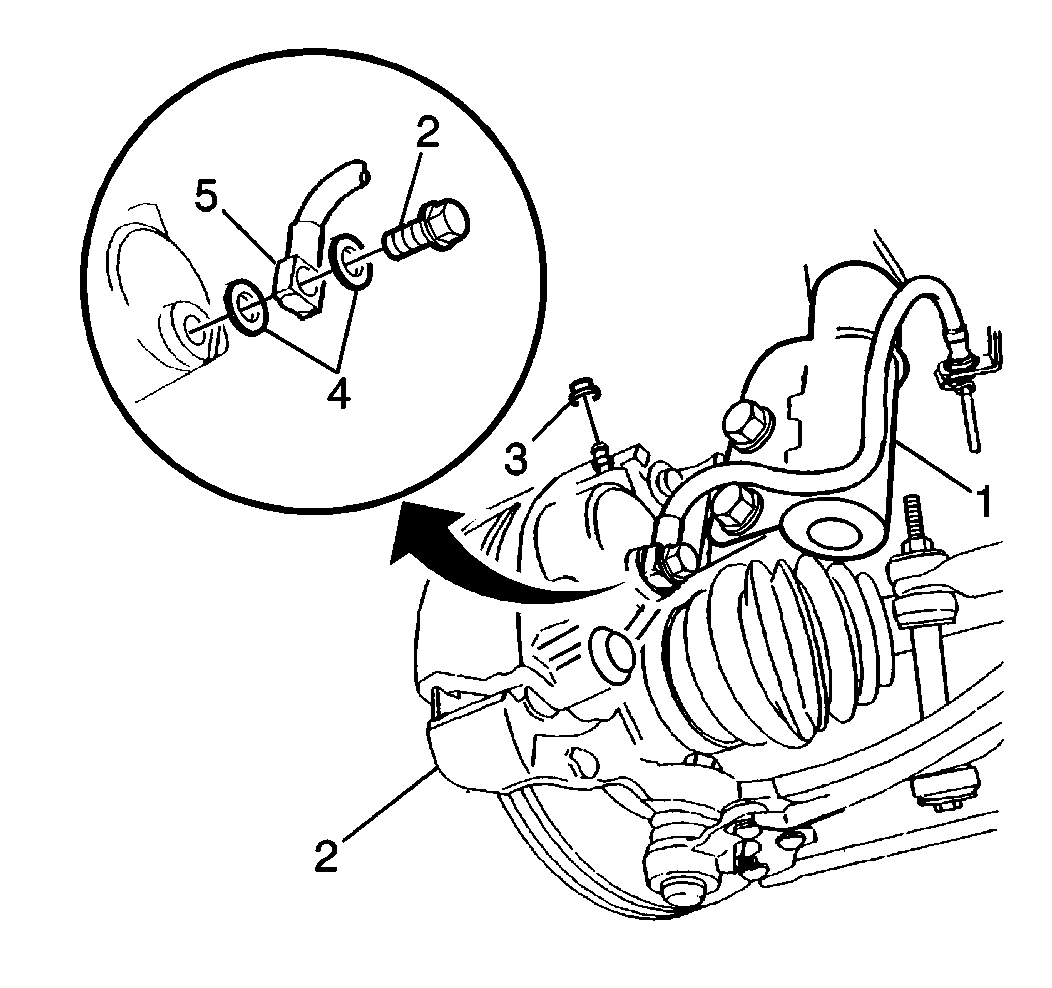 2
5
4
3
1
2