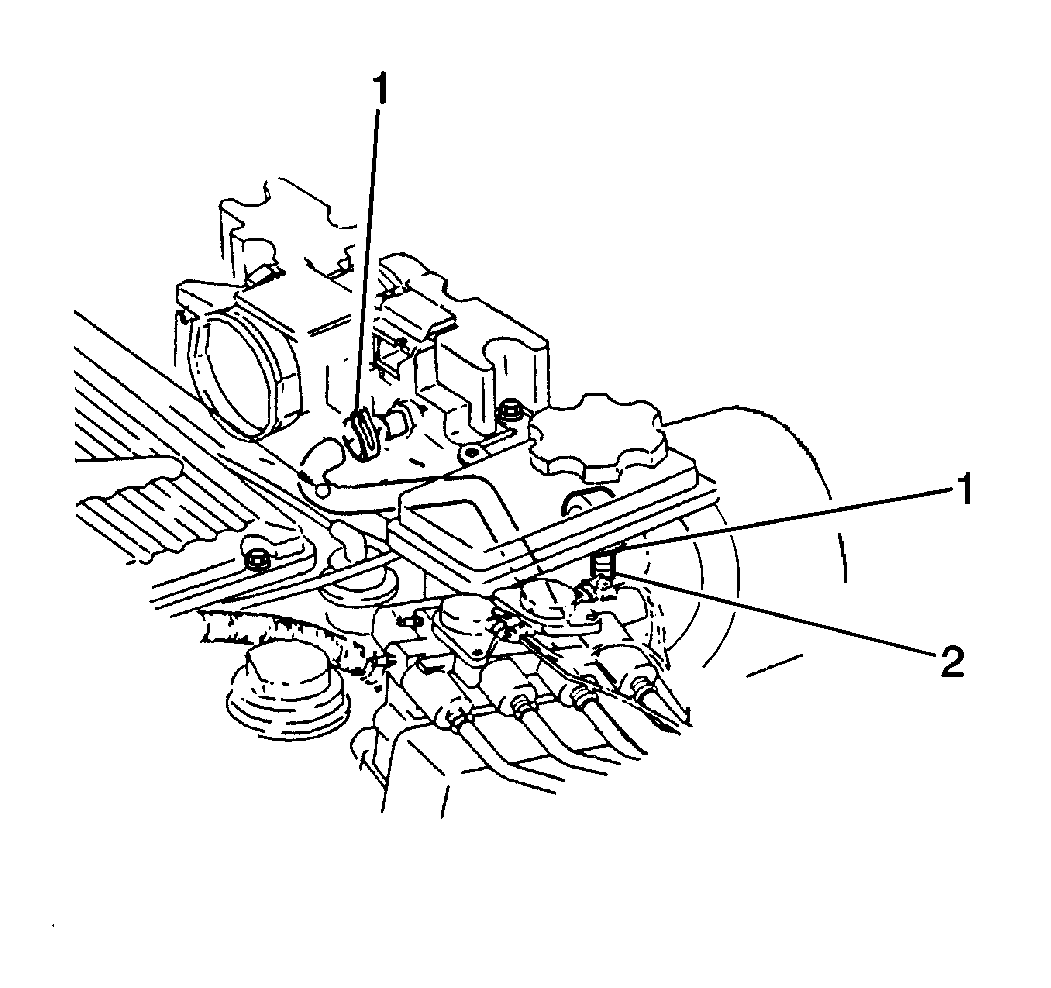 1
1
2