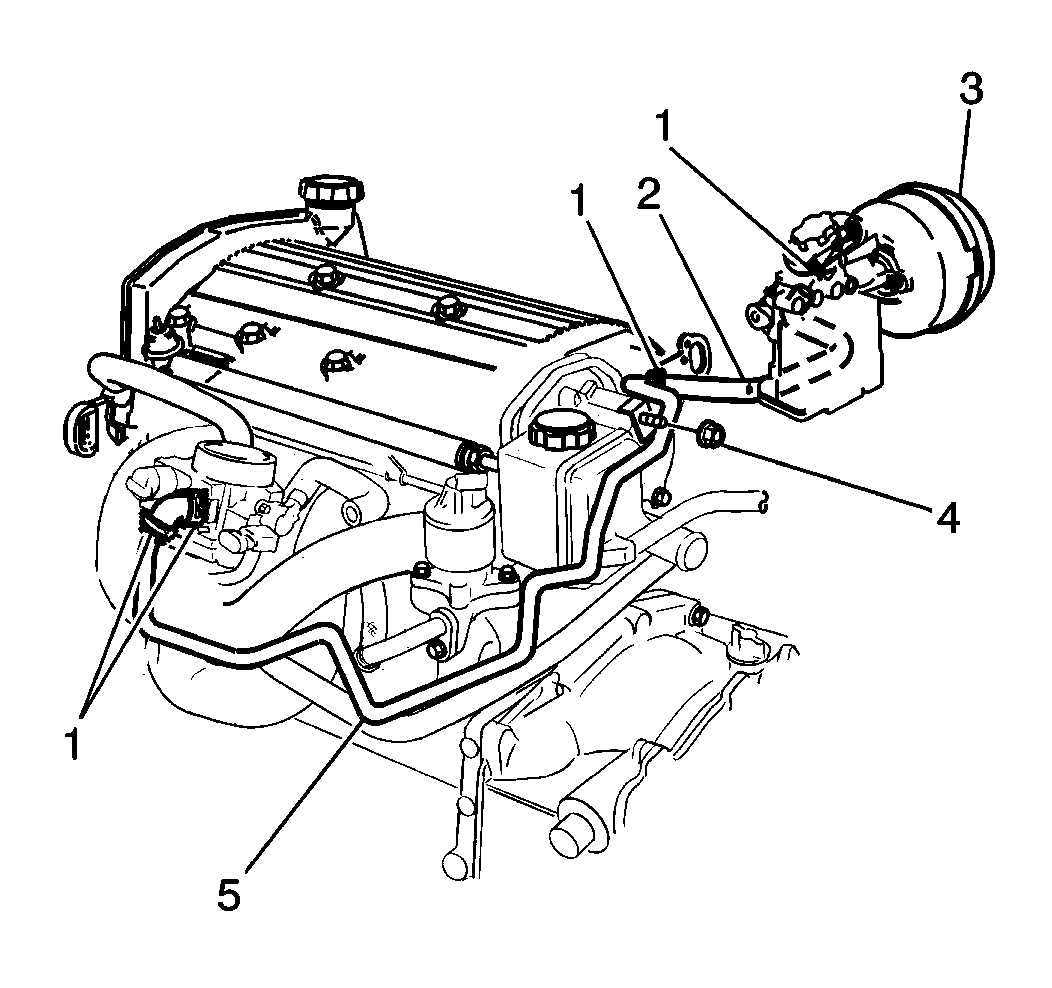 3
1
1
2
4
1
5