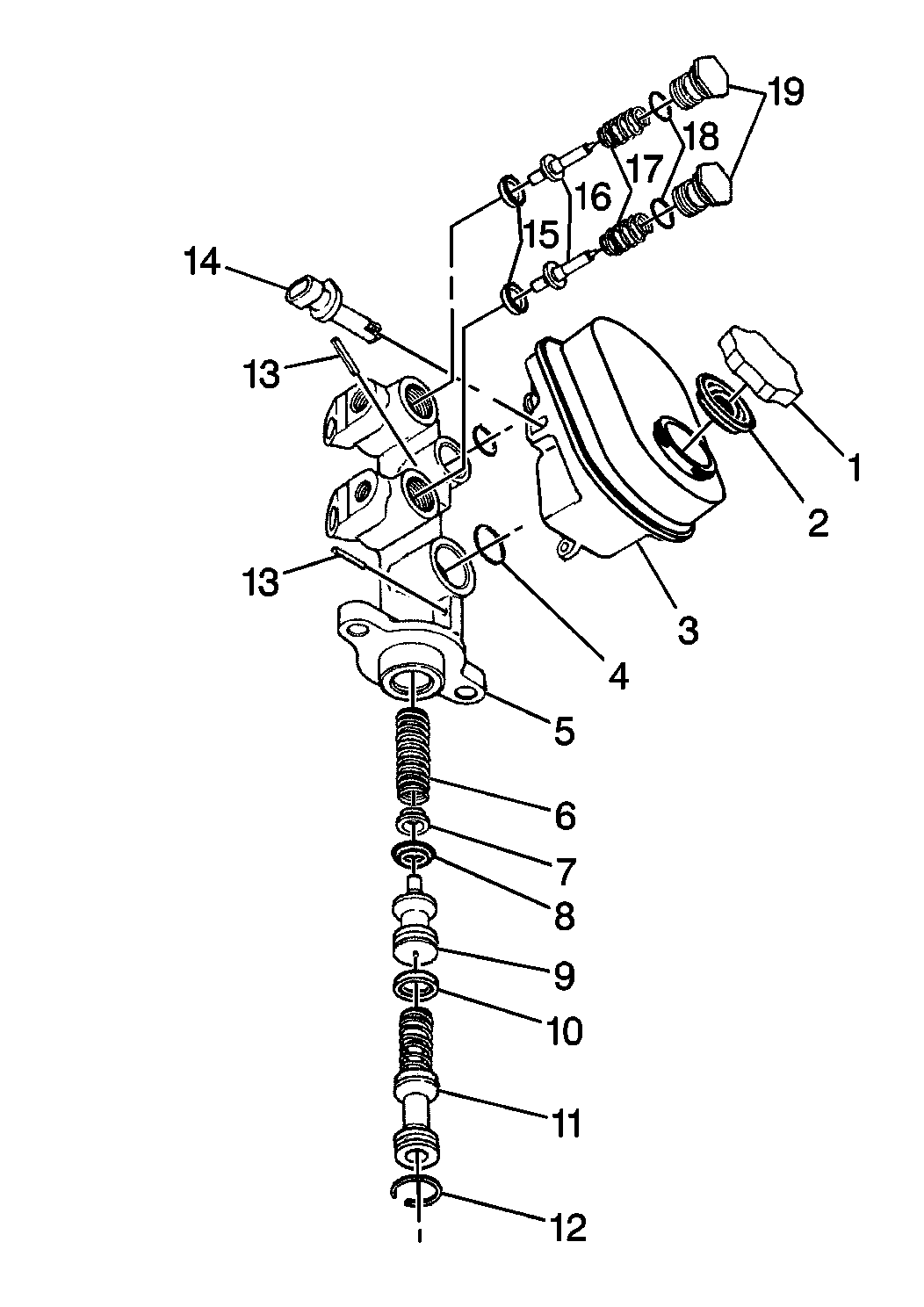 19
18
17
16
15
14
13
1
2
13
3
4
5
6
7
8
9
10
11
12