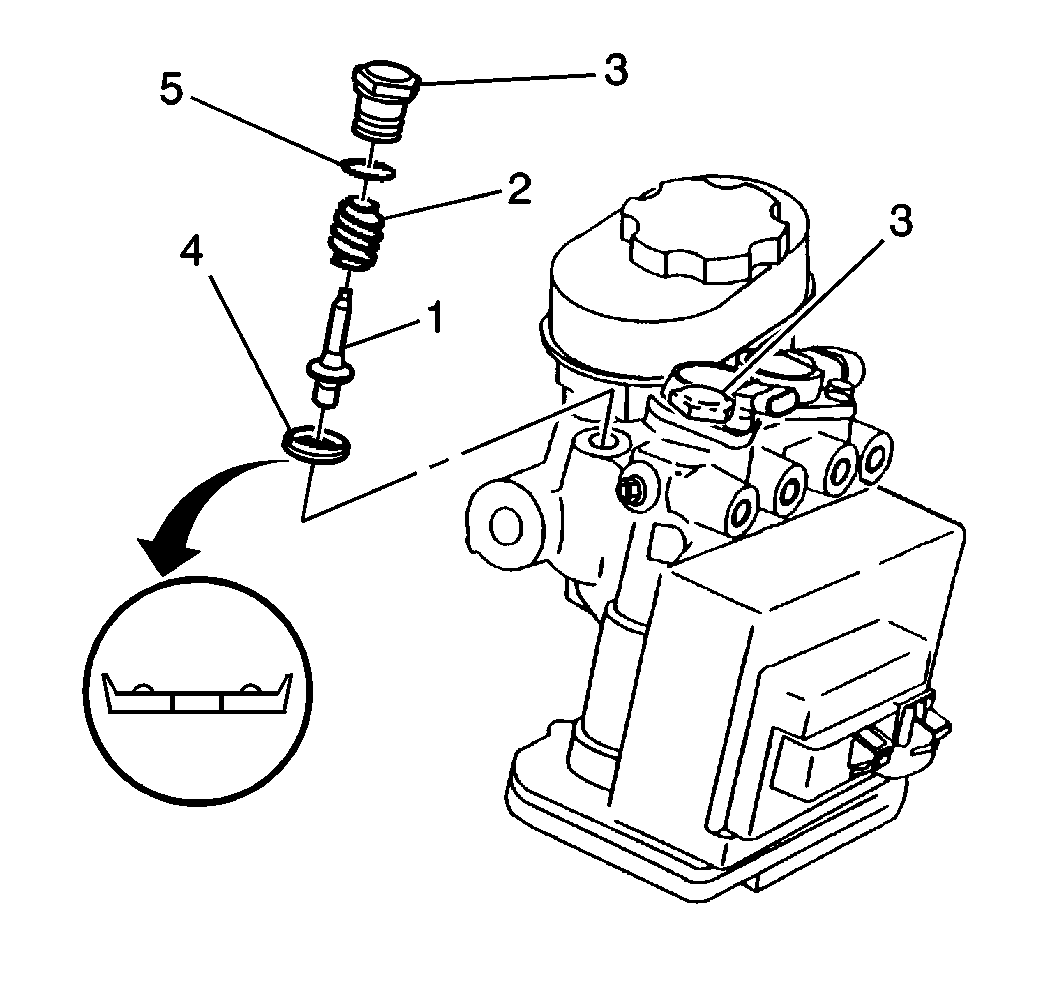 3
5
2
3
4
1