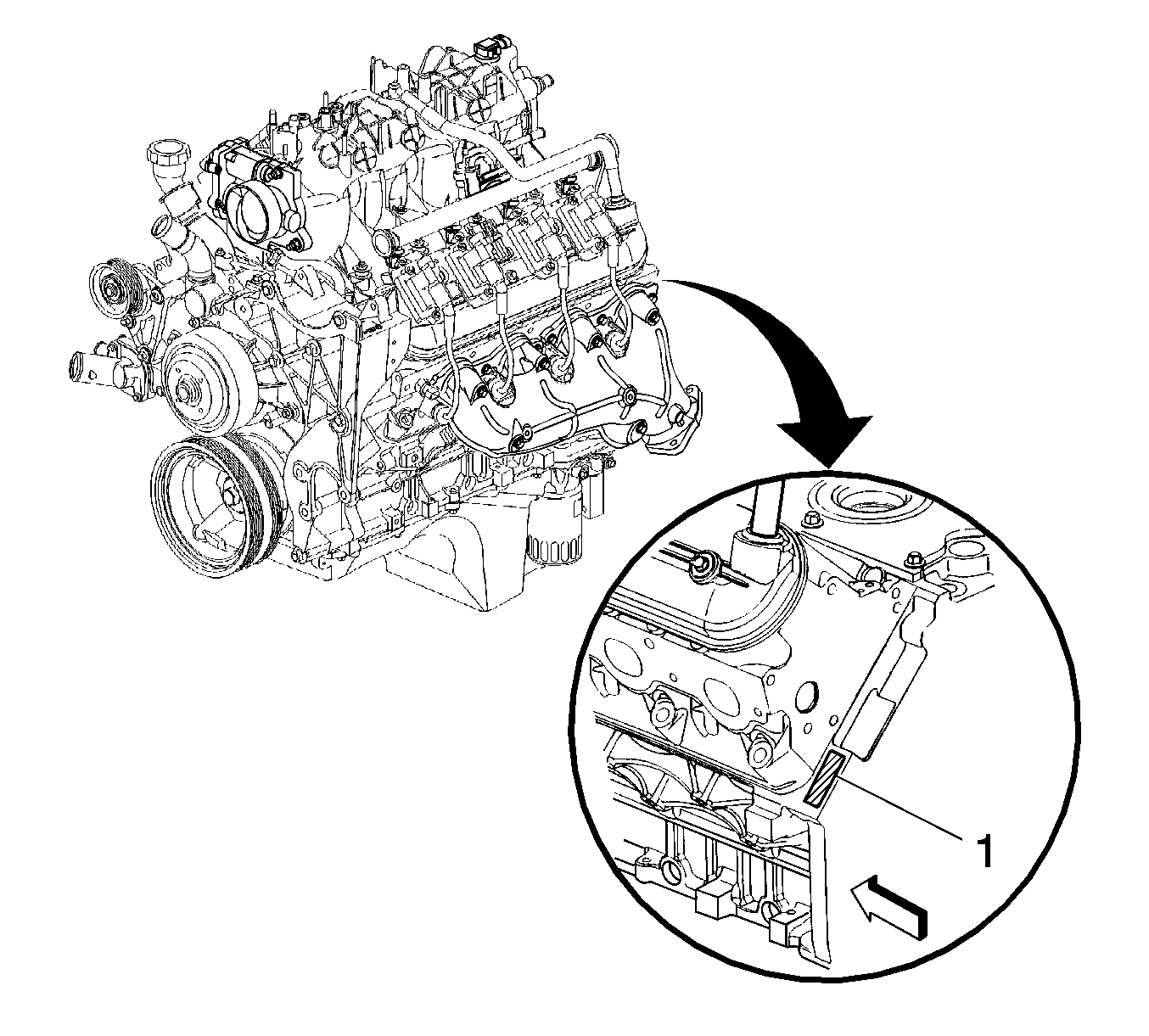 1