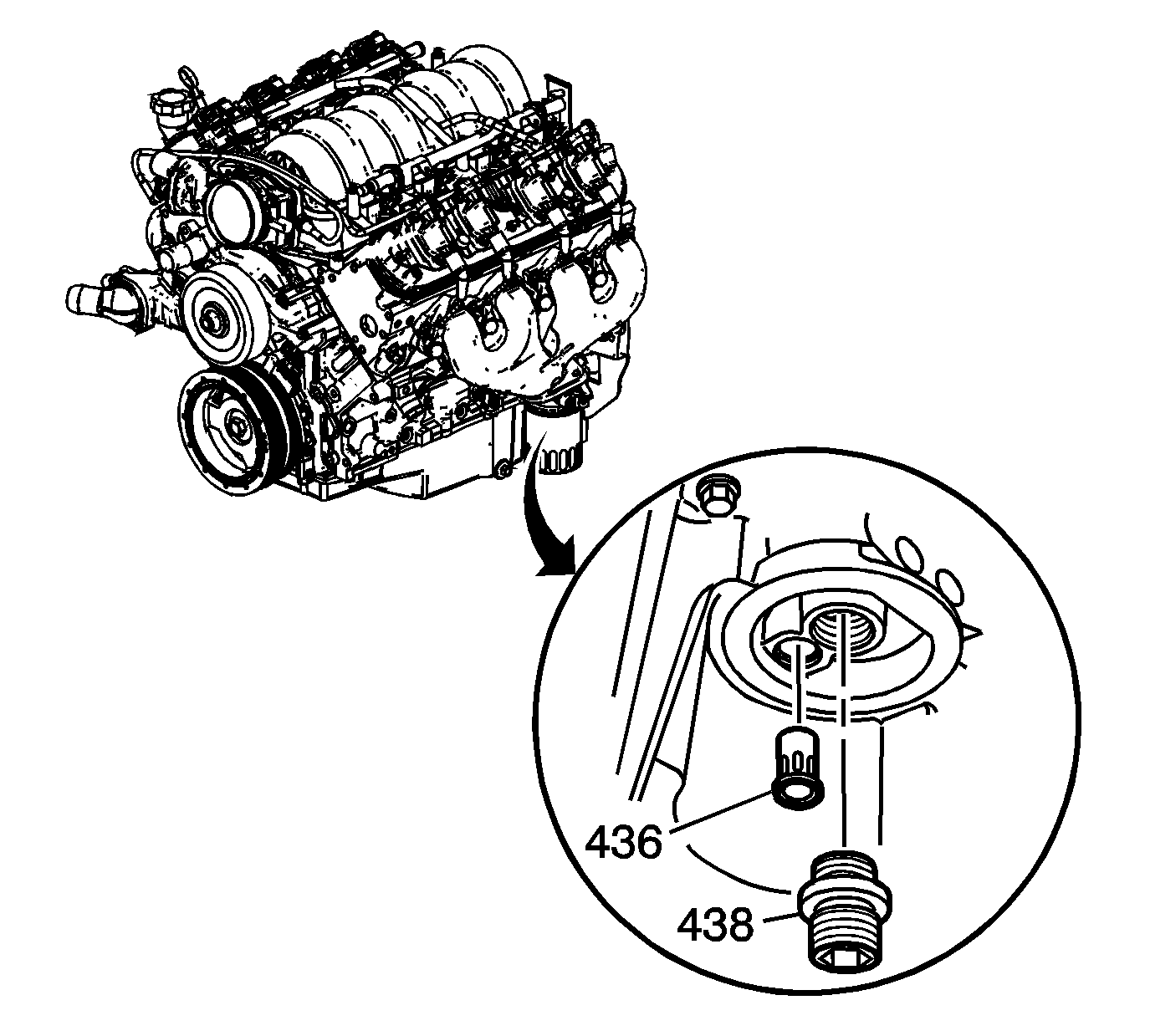 436
438