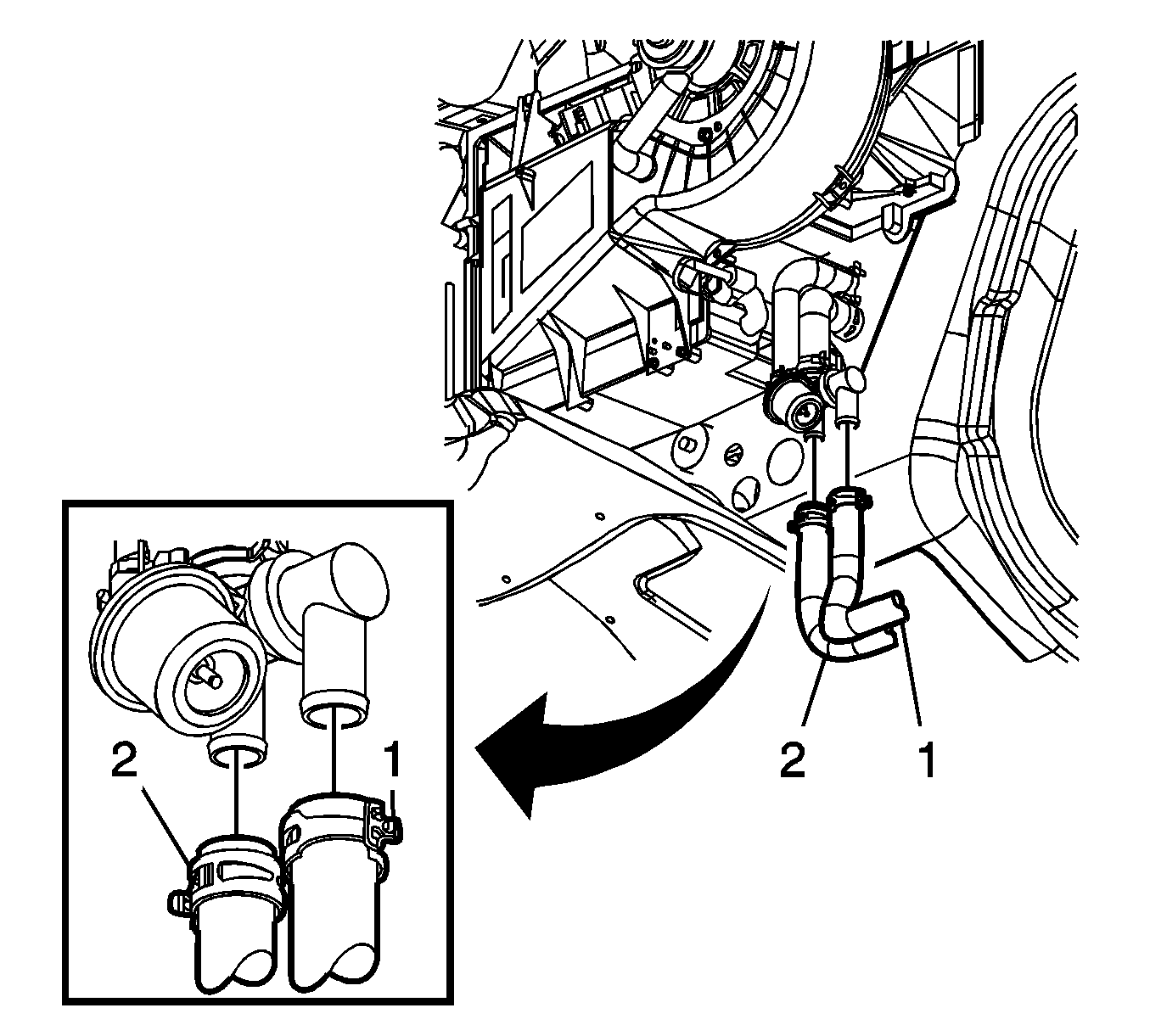 2
1
2
1