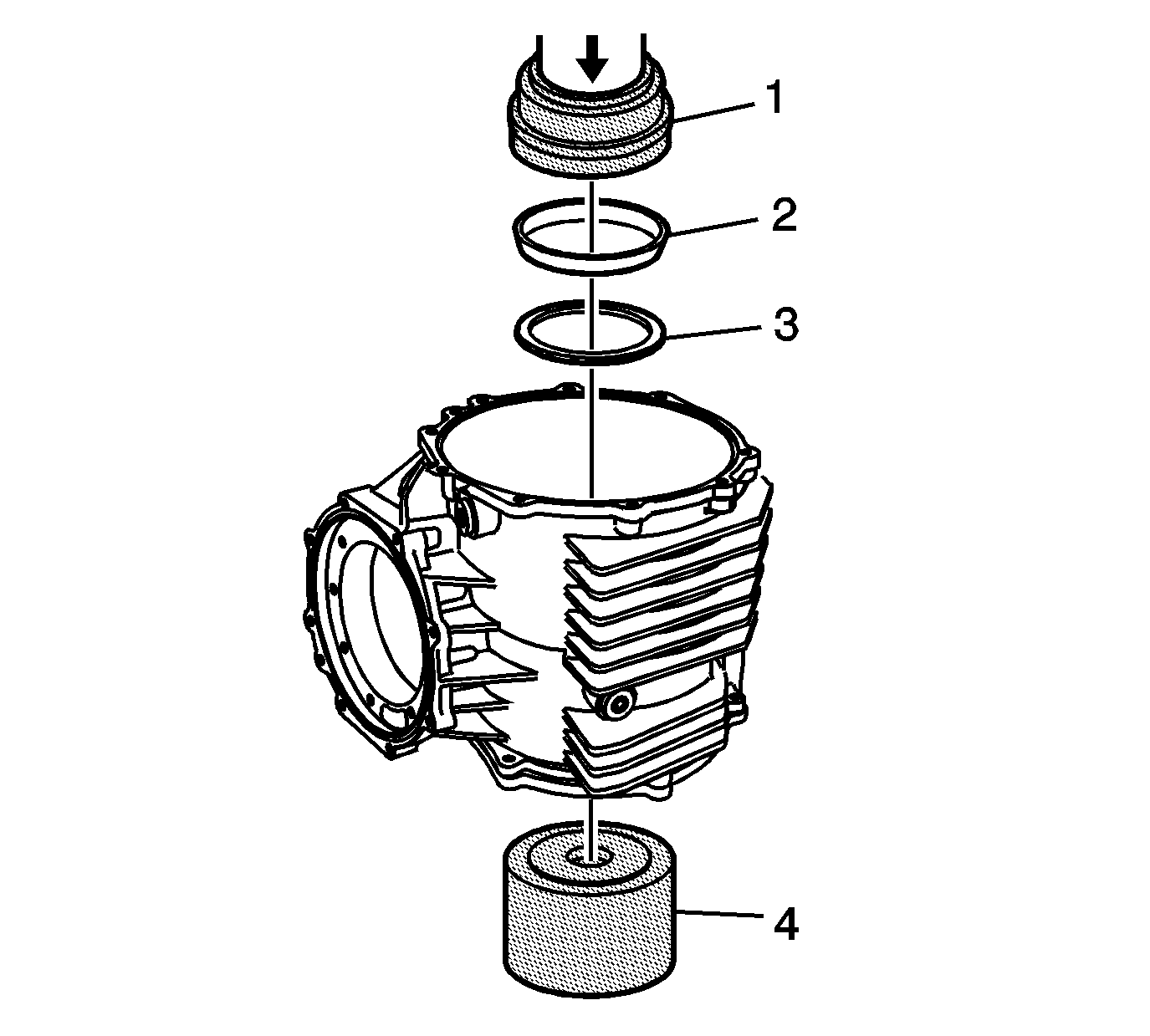 1
2
3
4