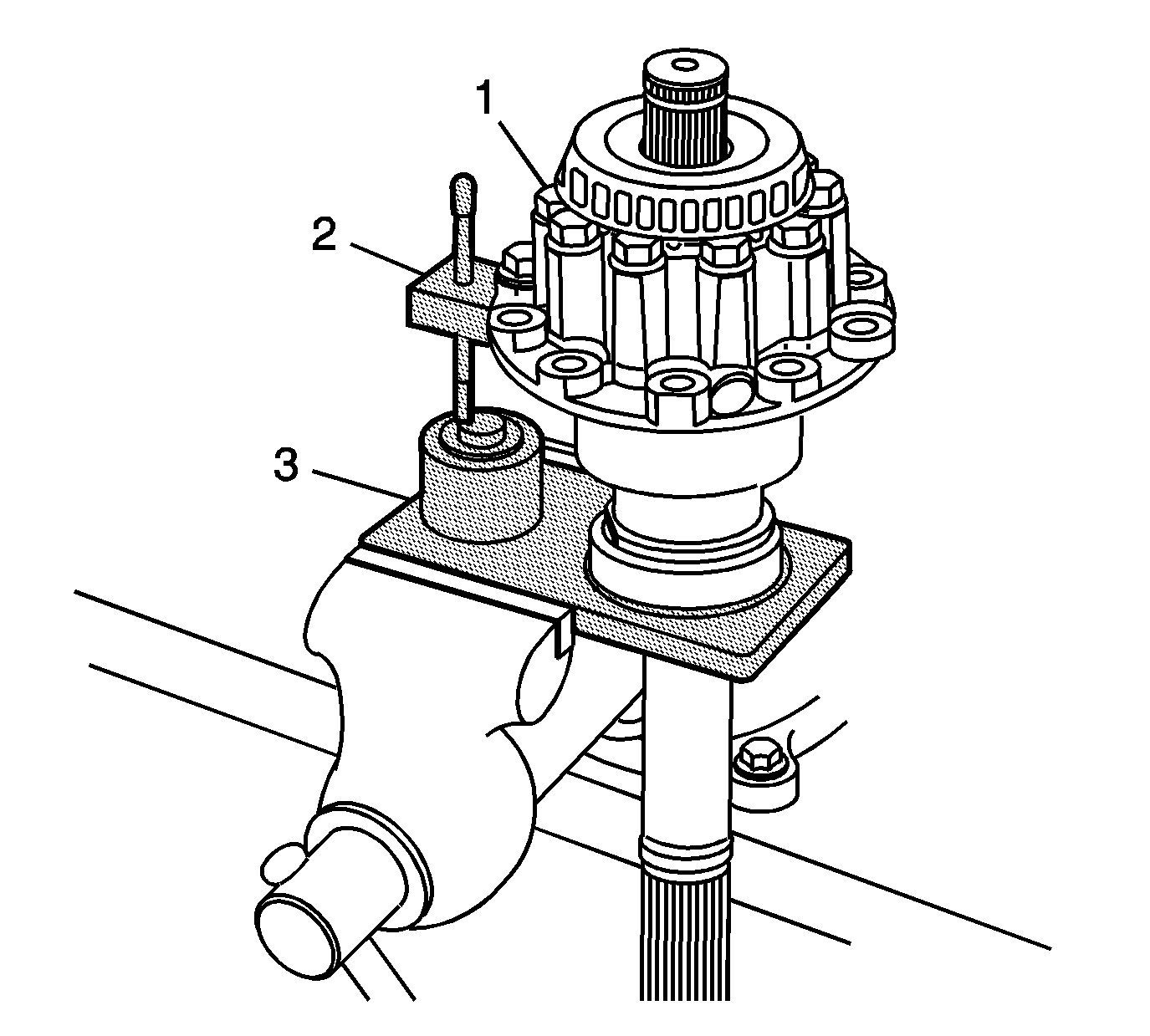 1
2
3