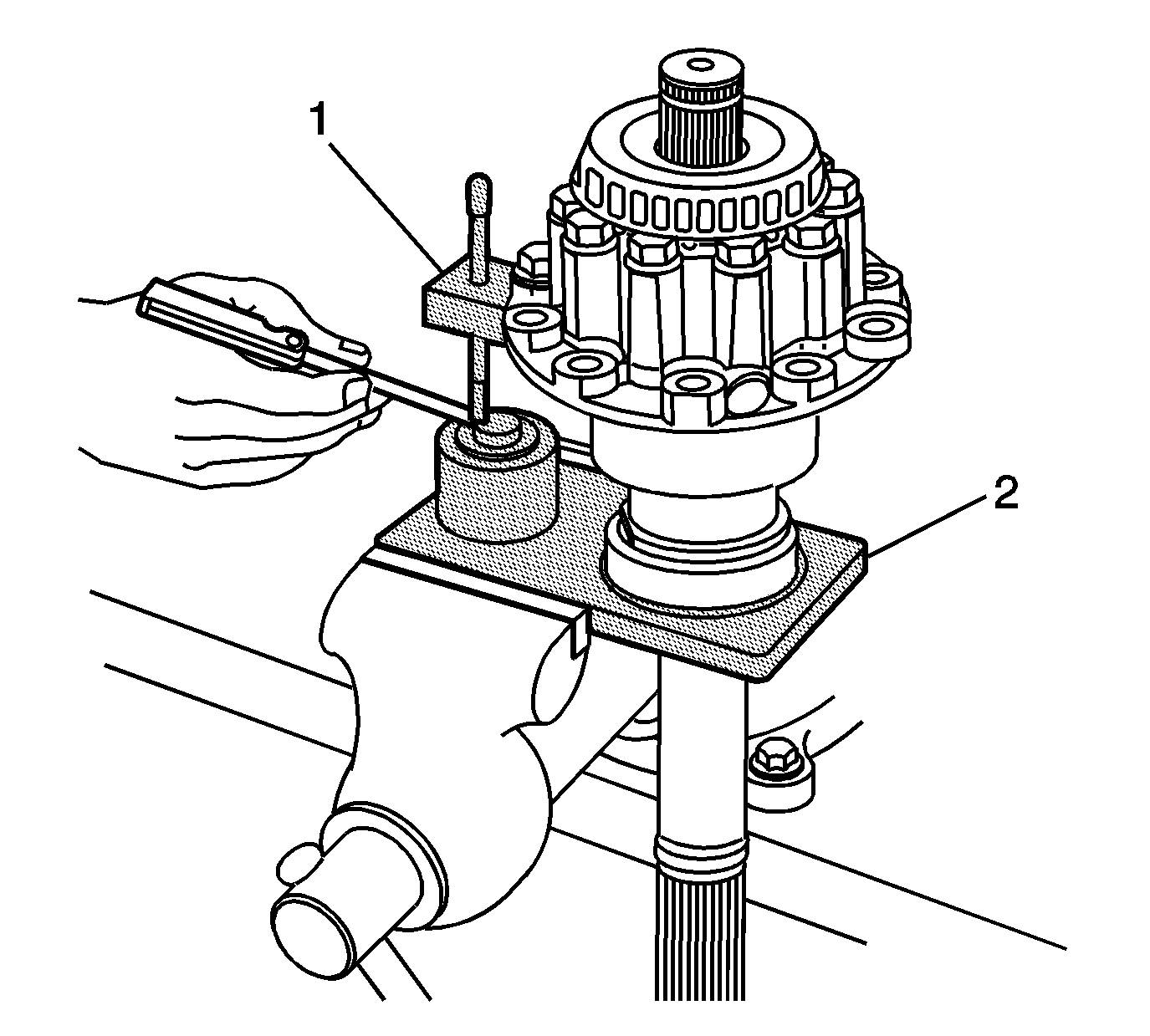 1

2