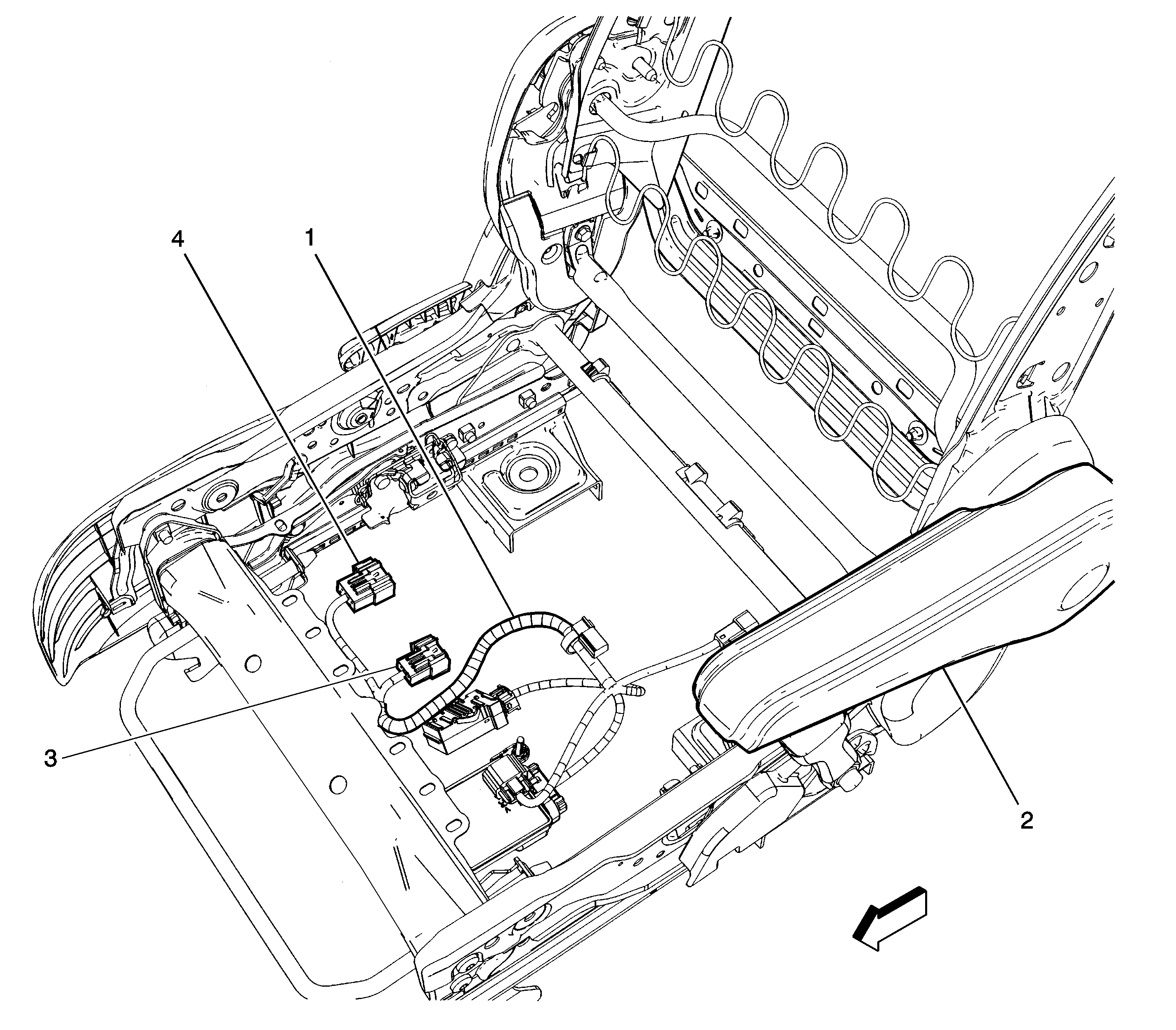 4
1
3
2