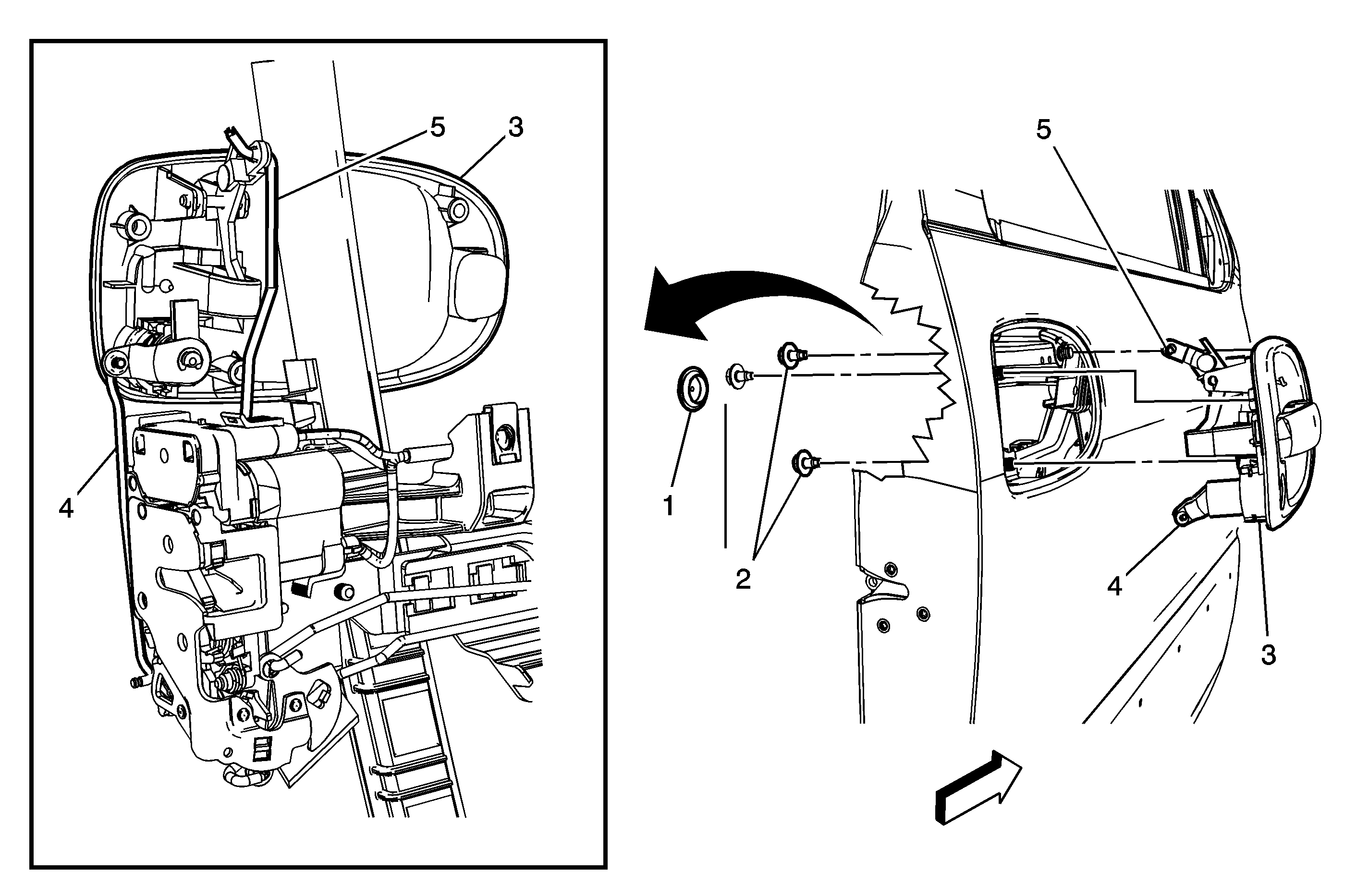 5
3
4
5
1
2
4
3