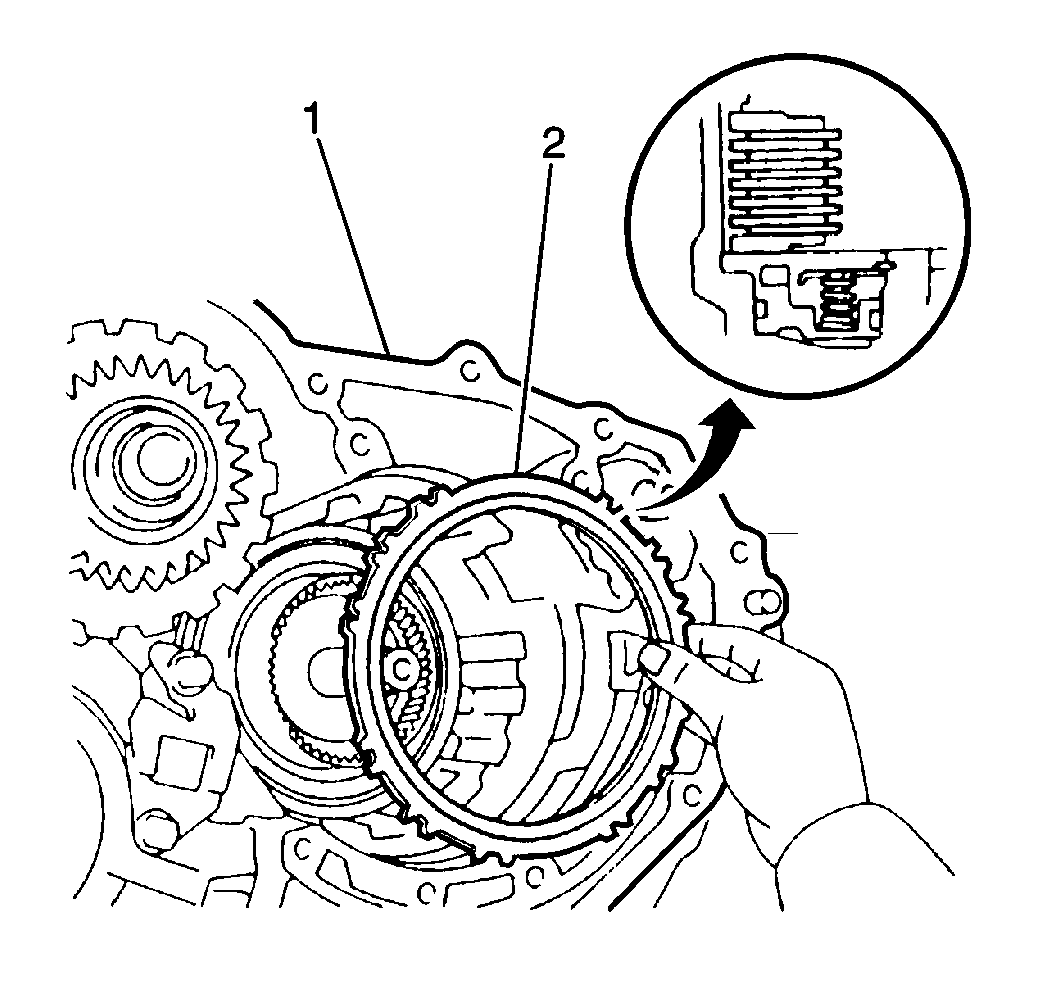 1
2