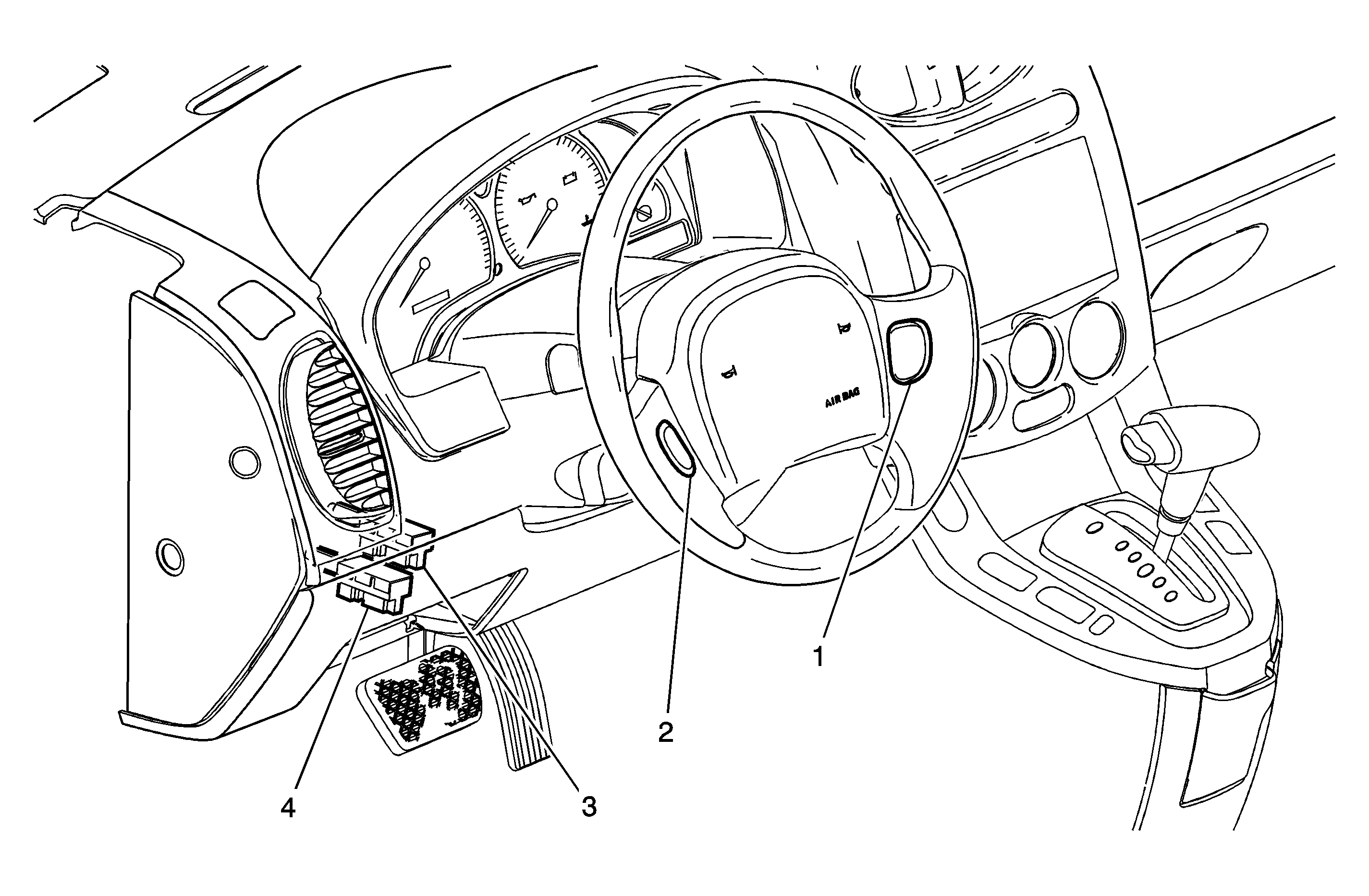 AIR BAG

1

2

4

3