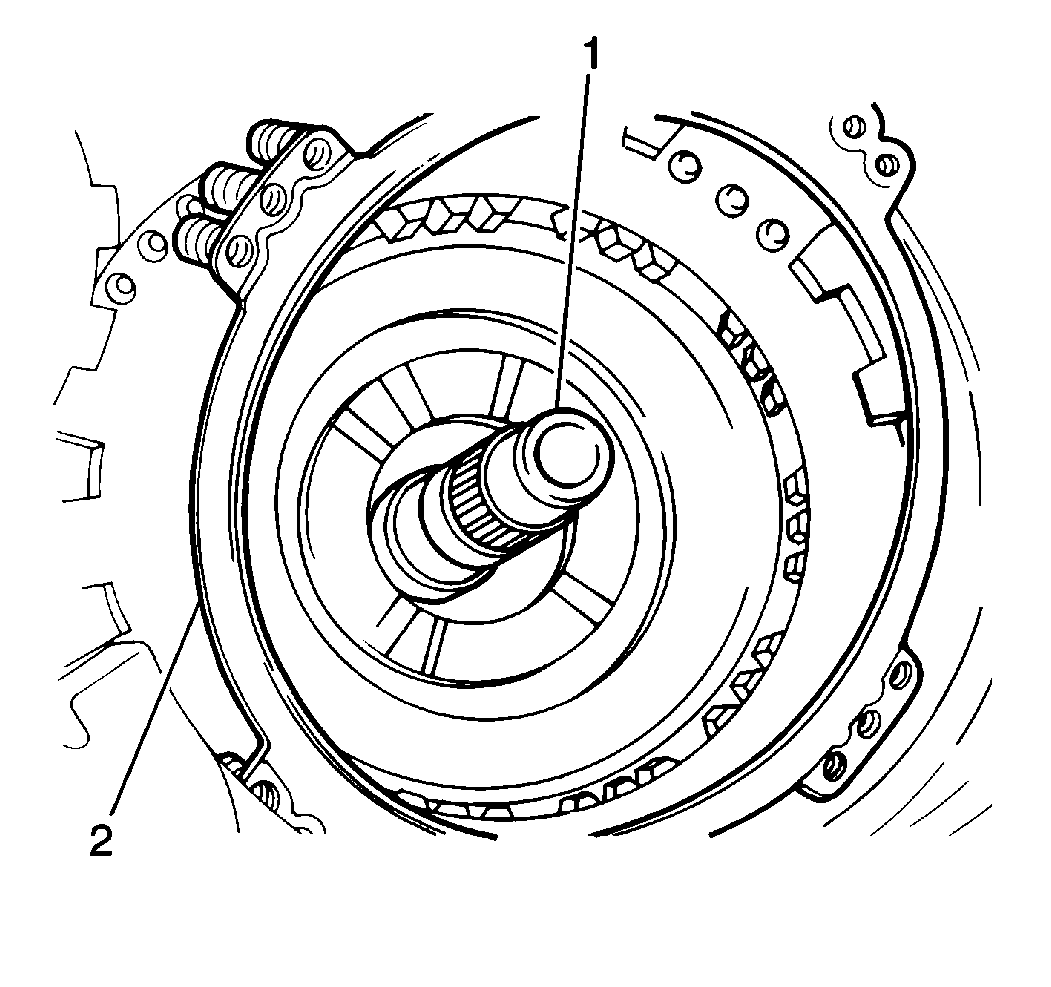 1
2