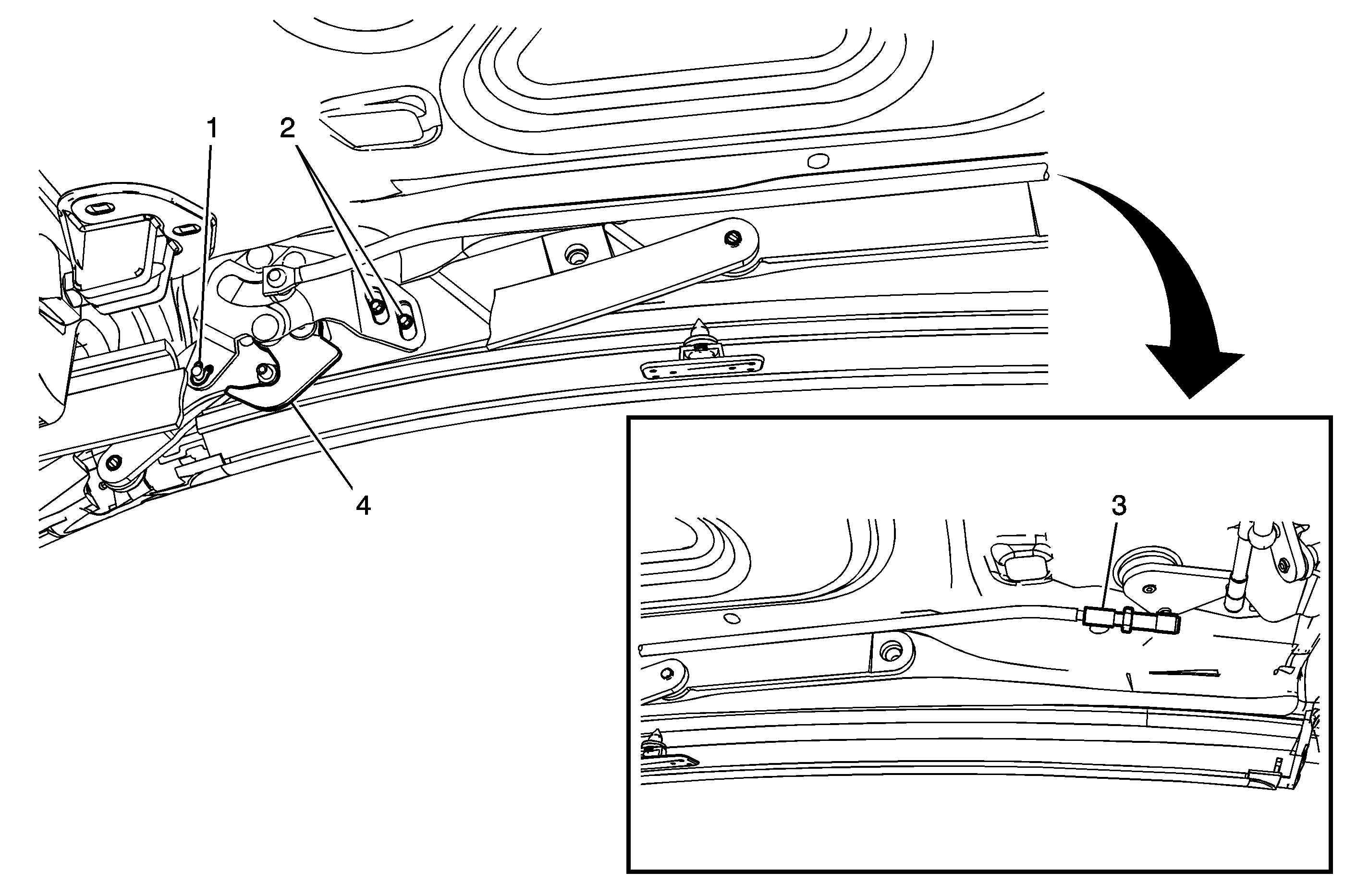 1
2
4
3