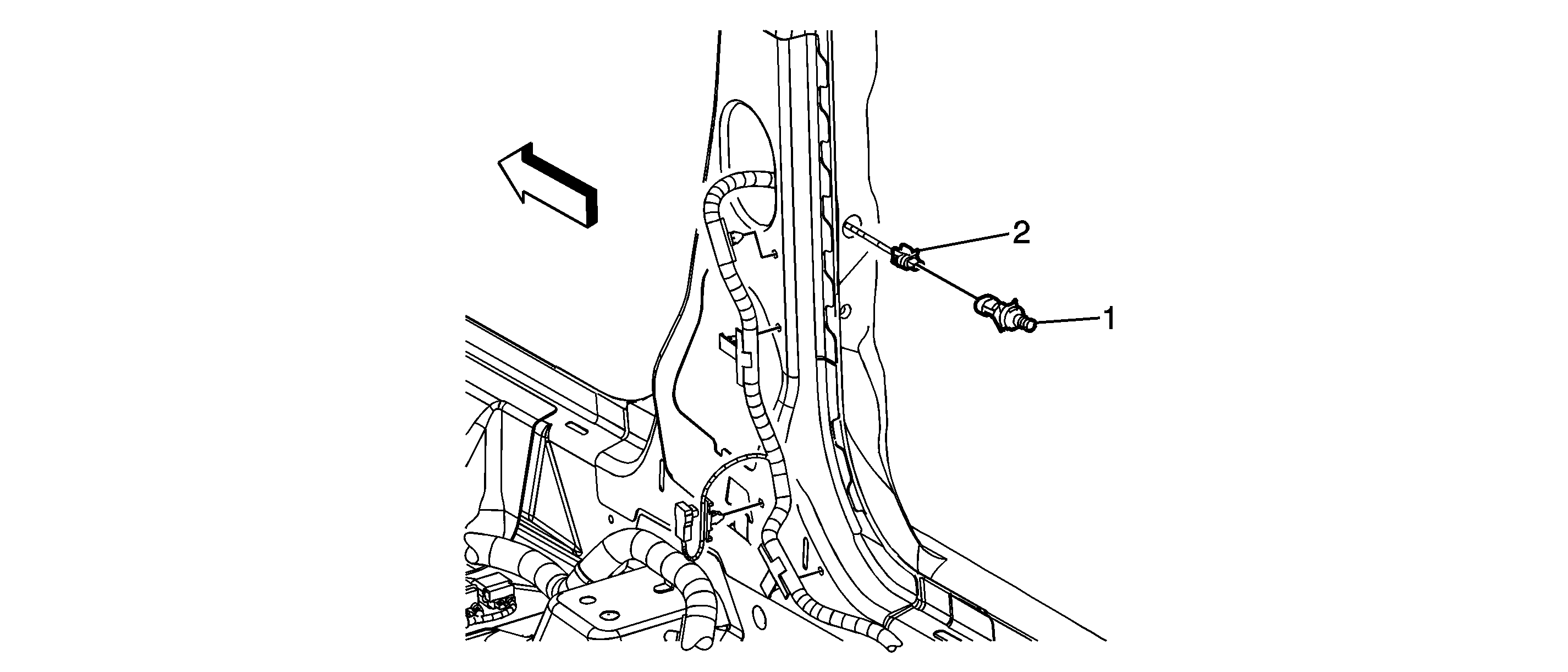 2
1